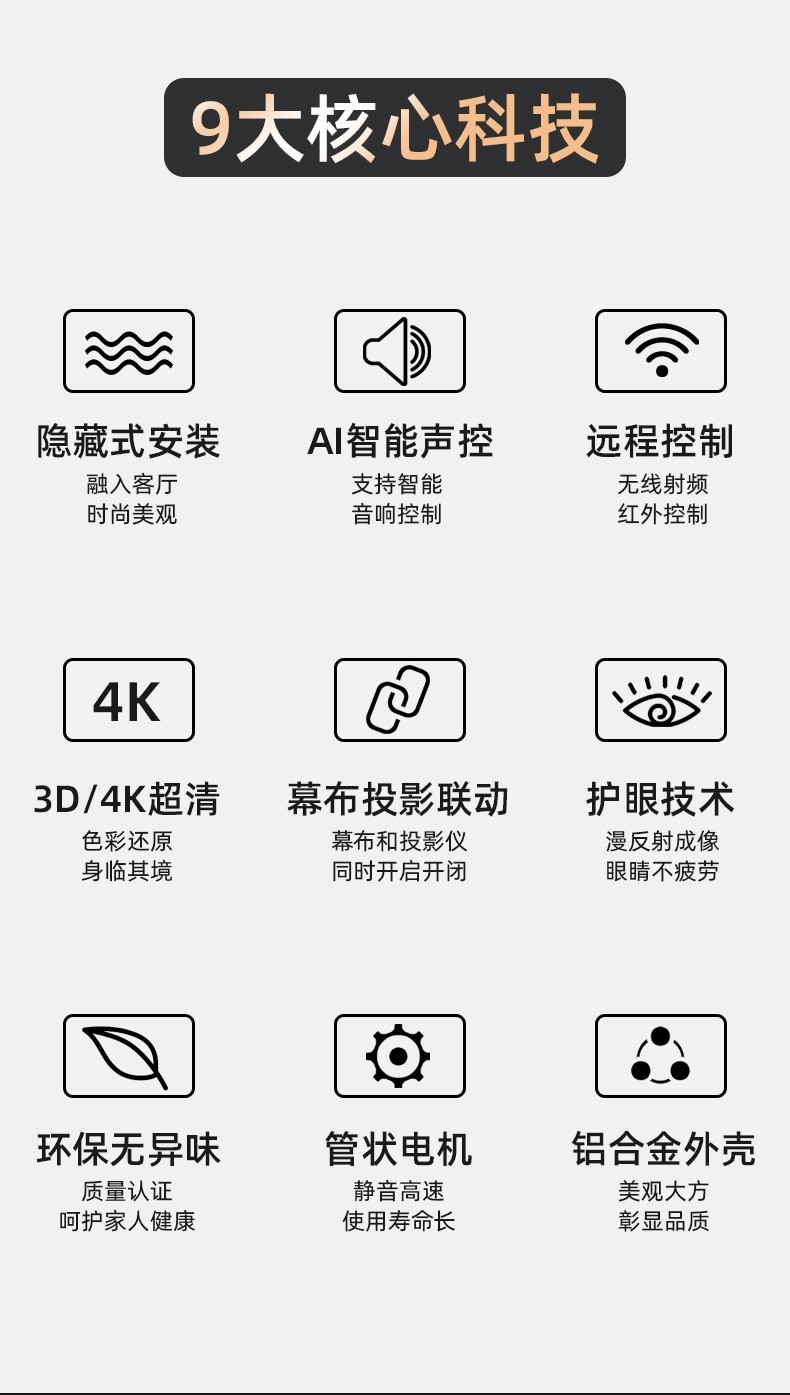 9大核心科技

隐藏式安装
融入客厅
时尚美观

AI智能声控
支持智能
音响控制

远程控制
无线射频
红外控制

4K

3D/4K超清
色彩还原
身临其境

幕布投影联动
幕布和投影仪
同时开启开闭

护眼技术
漫反射成像
眼睛不疲劳

环保无异味
质量认证
呵护家人健康

管状电机
静音高速
使用寿命长

铝合金外壳
美观大方
彰显品质