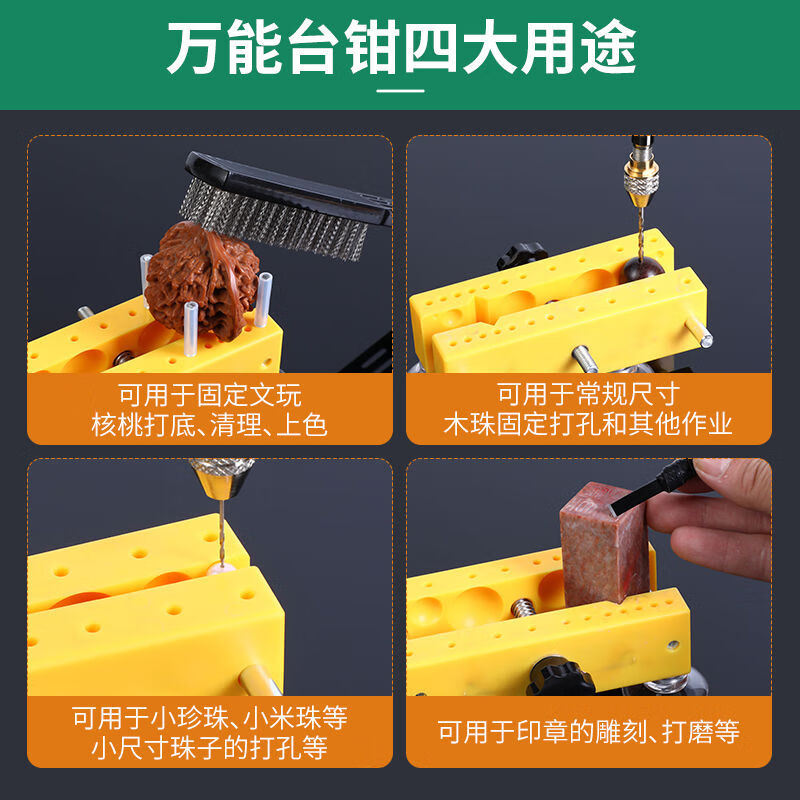 万能台钳四大用途

可用于固定文玩
核桃打底、清理、上色

可用于常规尺寸
木珠固定打孔和其他作业

可用于小珍珠、小米珠等
小尺寸珠子的打孔等

可用于印章的雕刻、打磨等