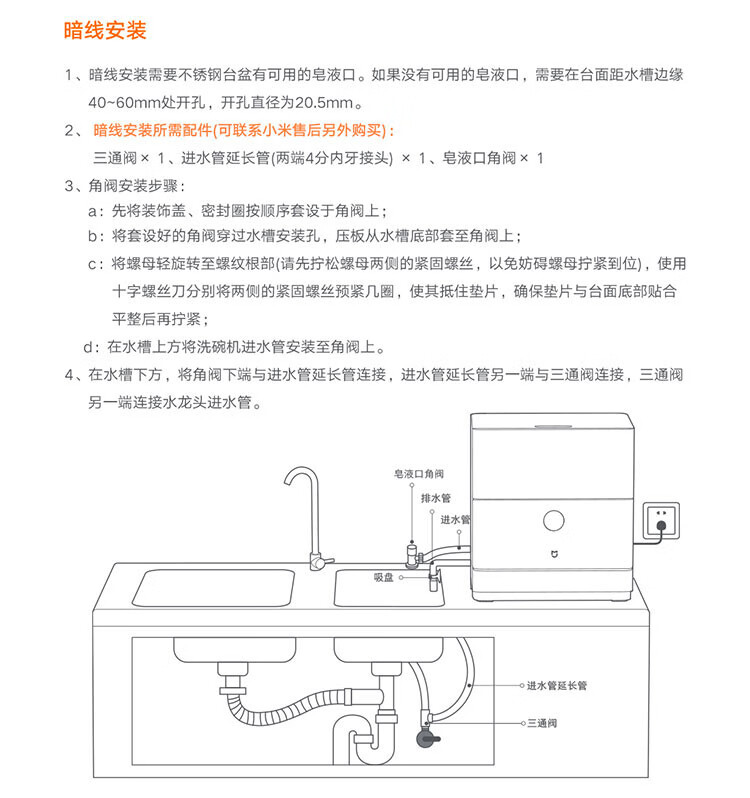 暗线安装

1、暗线安装需要不锈钢台盆有可用的皂液口。如果没有可用的皂液口，需要在台面距水槽边缘40~60mm处开孔，开孔直径为20.5mm。

2、暗线安装所需配件(可联系小米售后另外购买)：

三通阀 × 1、进水管延长管(两端4分内牙接头) × 1、皂液口角阀 × 1

3、角阀安装步骤：

a：先将装饰盖、密封圈按顺序套设于角阀上；

b：将套设好的角阀穿过水槽安装孔，压板从水槽底部套至角阀上；

c：将螺母轻旋转至螺纹根部(请先拧松螺母两侧的紧固螺丝，以免妨碍螺母拧紧到位)，使用十字螺丝刀分别将两侧的紧固螺丝预紧几圈，使其抵住垫片，确保垫片与台面底部贴合平整后再拧紧；

d：在水槽上方将洗碗机进水管安装至角阀上。

4、在水槽下方，将角阀下端与进水管延长管连接，进水管延长管另一端与三通阀连接，三通阀另一端连接水龙头进水管。

皂液口角阀
排水管
进水管
吸盘
进水管延长管
三通阀