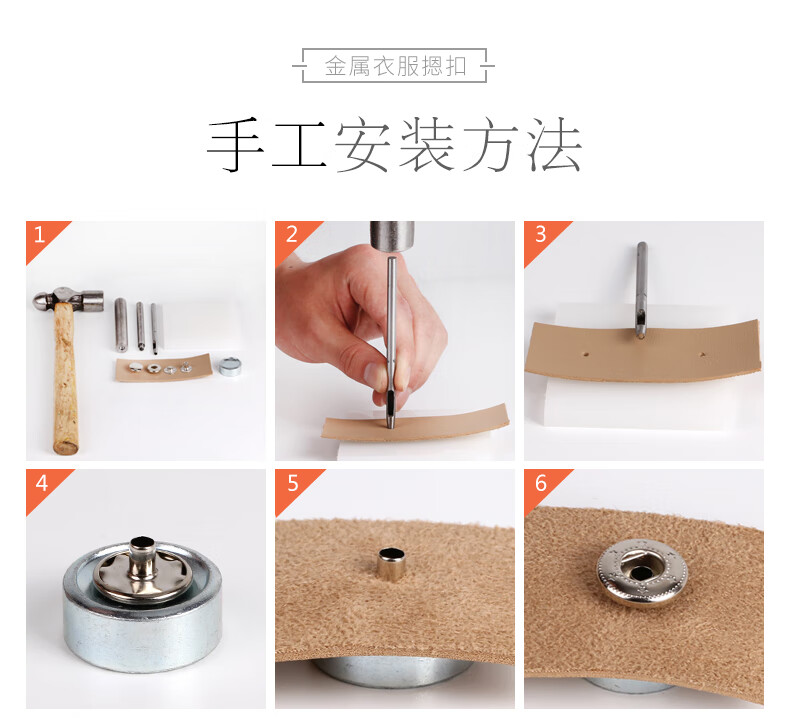 金属衣服摁扣

手工安装方法

1

2

3

4

5

6