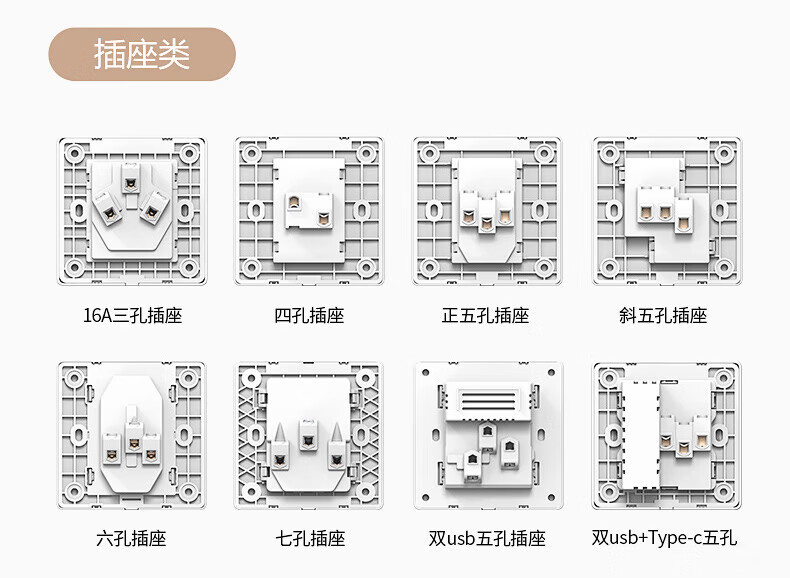 插座类

16A三孔插座

四孔插座

正五孔插座

斜五孔插座

六孔插座

七孔插座

双usb五孔插座

双usb+Type-c五孔