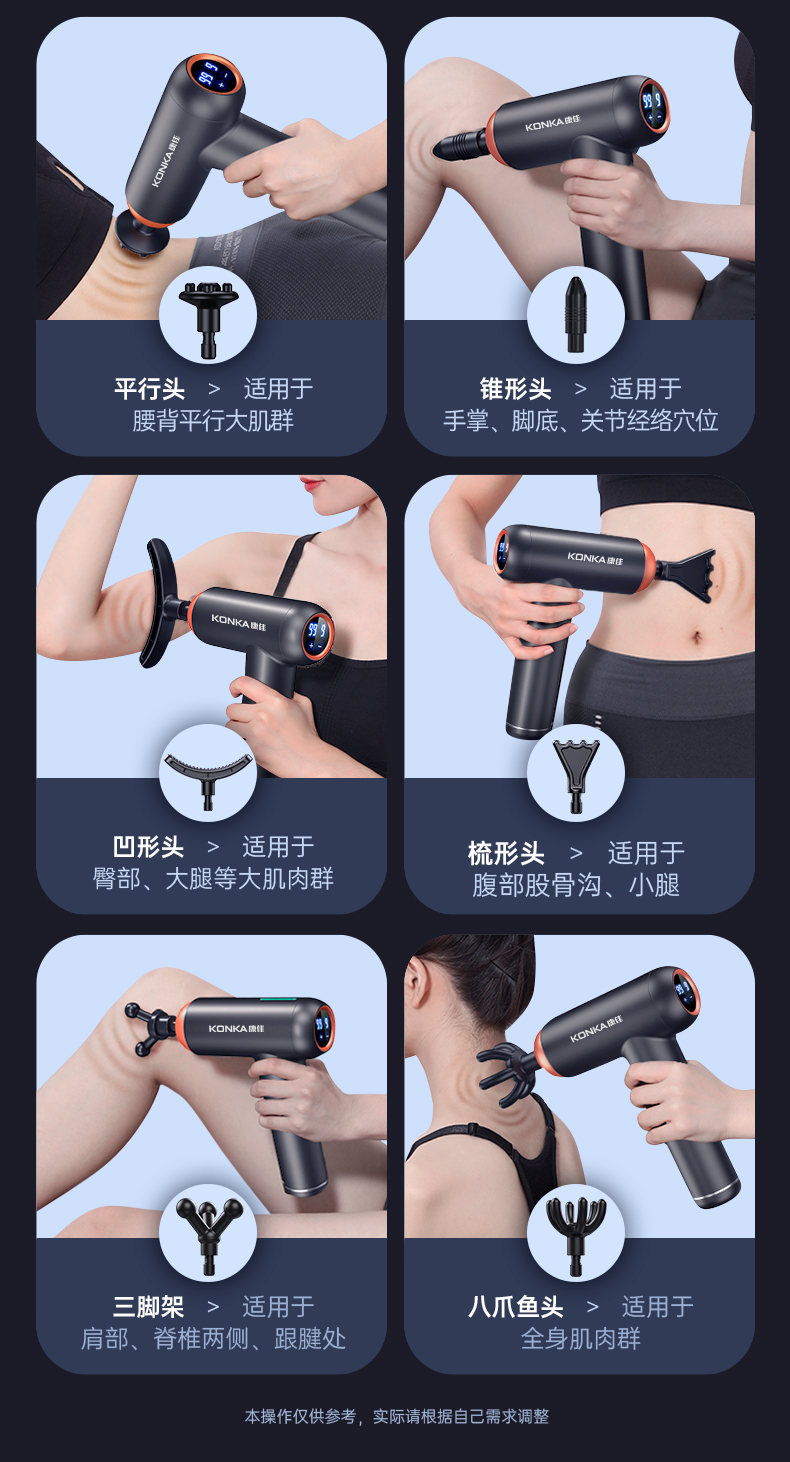 KONKA康佳

平行头 > 适用于
腰背平行大肌群

KONKA康佳

锥形头 > 适用于
手掌、脚底、关节经络穴位

KONKA康佳

凹形头 > 适用于
臀部、大腿等大肌肉群

KONKA康佳

梳形头 > 适用于
腹部股骨沟、小腿

KONKA康佳

三脚架 > 适用于
肩部、脊椎两侧、跟腱处

KONKA康佳

八爪鱼头 > 适用于
全身肌肉群

本操作仅供参考，实际请根据自己需求调整