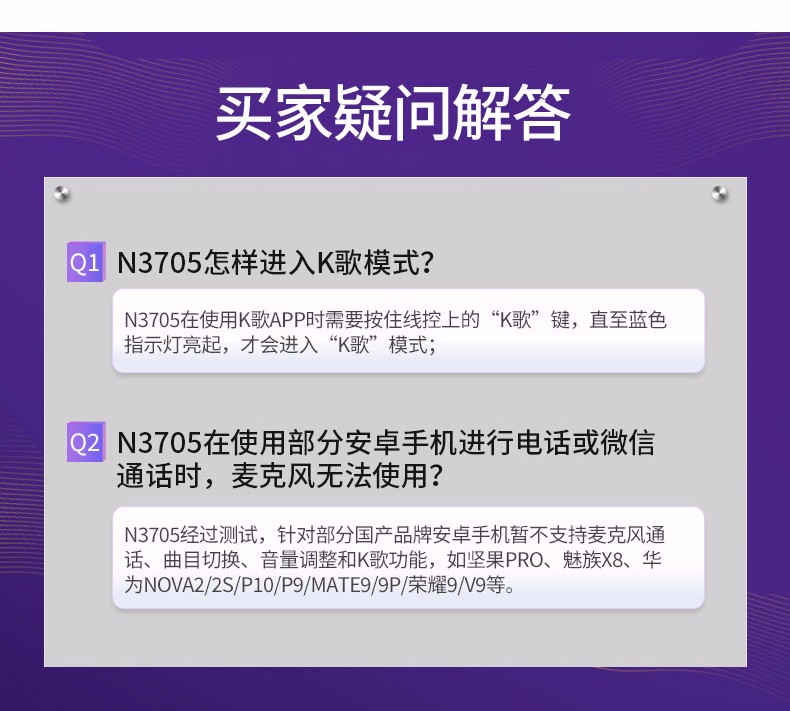 买家疑问解答

Q1 N3705怎样进入K歌模式？

N3705在使用K歌APP时需要按住线控上的“K歌”键，直至蓝色指示灯亮起，才会进入“K歌”模式；

Q2 N3705在使用部分安卓手机进行电话或微信通话时，麦克风无法使用？

N3705经过测试，针对部分国产品牌安卓手机暂不支持麦克风通话、曲目切换、音量调整和K歌功能，如坚果PRO、魅族X8、华为NOVA2/2S/P10/P9/MATE9/9P/荣耀9/V9等。