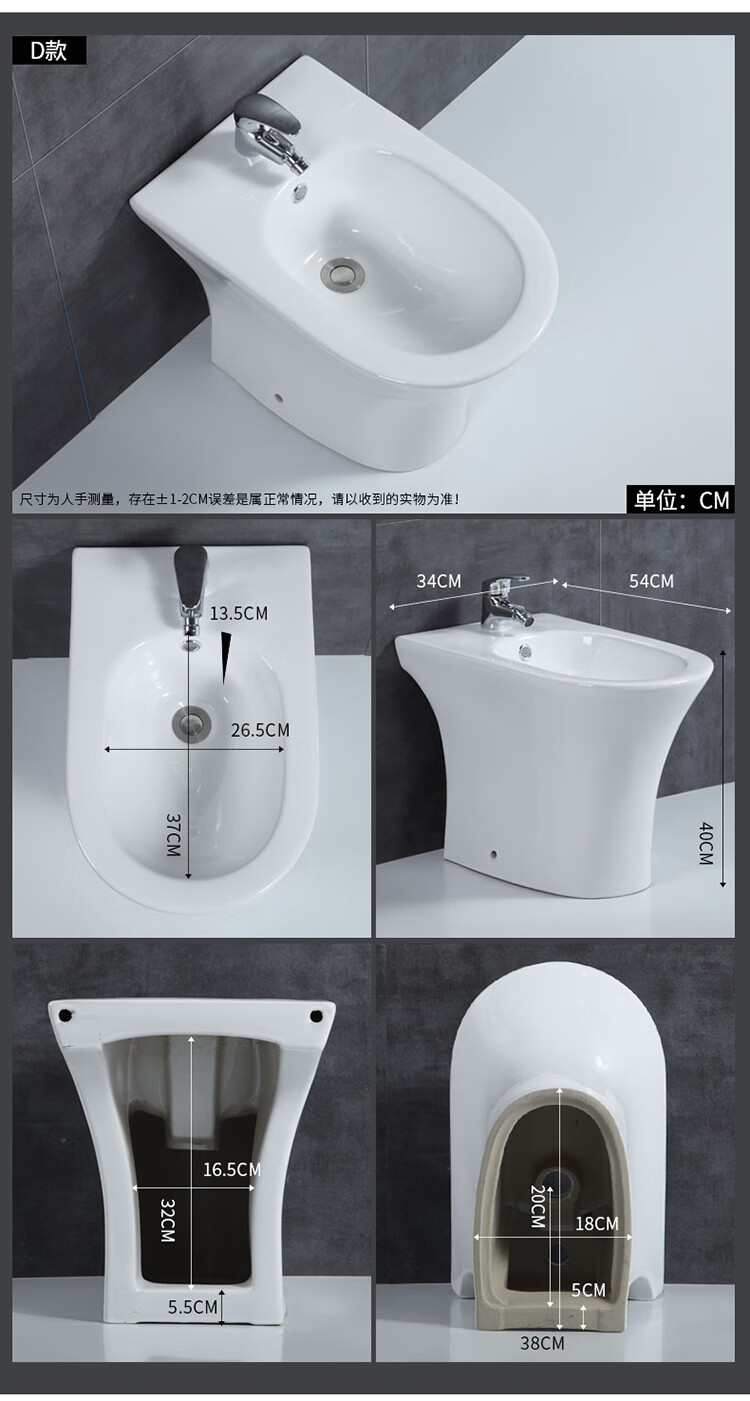 D款

尺寸为人手测量，存在±1-2CM误差是属正常情况，请以收到的实物为准！

单位：CM

13.5CM

26.5CM

37CM

34CM

54CM

40CM

16.5CM

32CM

5.5CM

20CM

18CM

5CM

38CM