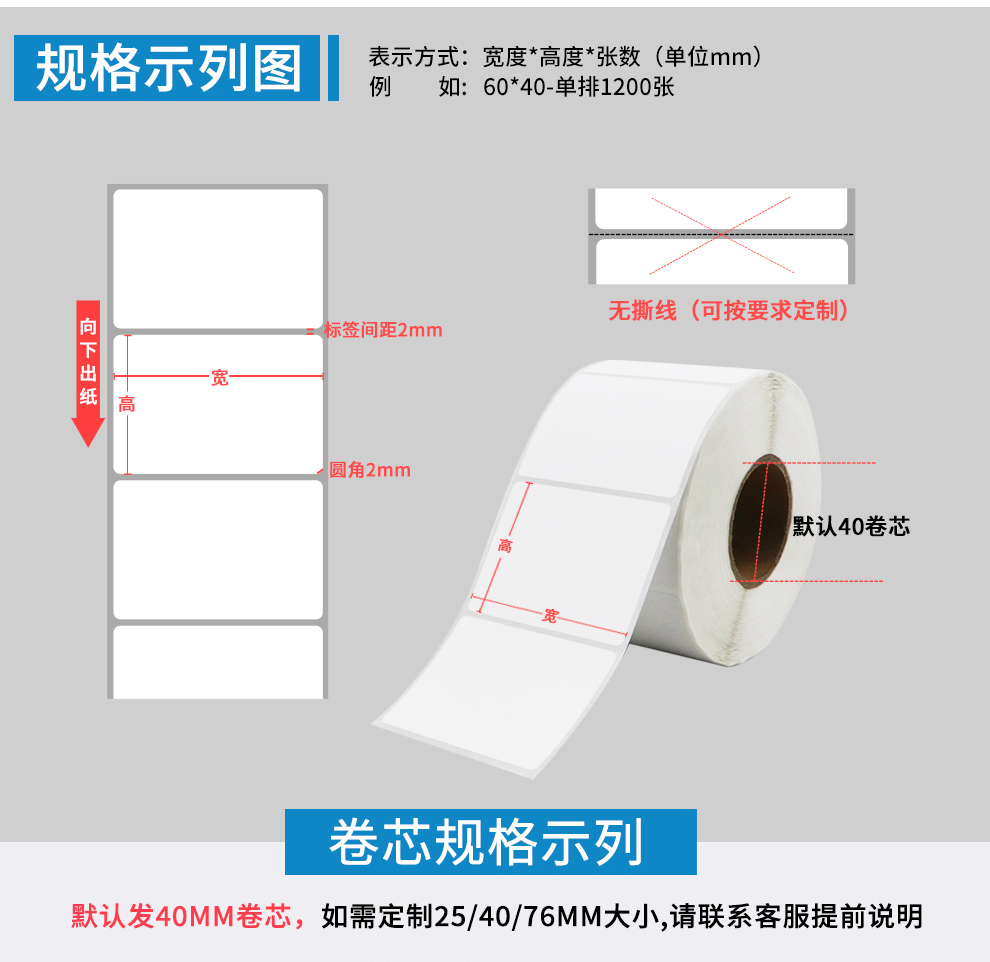 规格示列图

表示方式：宽度*高度*张数（单位mm）
例　　如：60*40-单排1200张

向下出纸

标签间距2mm

宽

高

圆角2mm

无撕线（可按要求定制）

高

宽

默认40卷芯

卷芯规格示列

默认发40MM卷芯，如需定制25/40/76MM大小,请联系客服提前说明