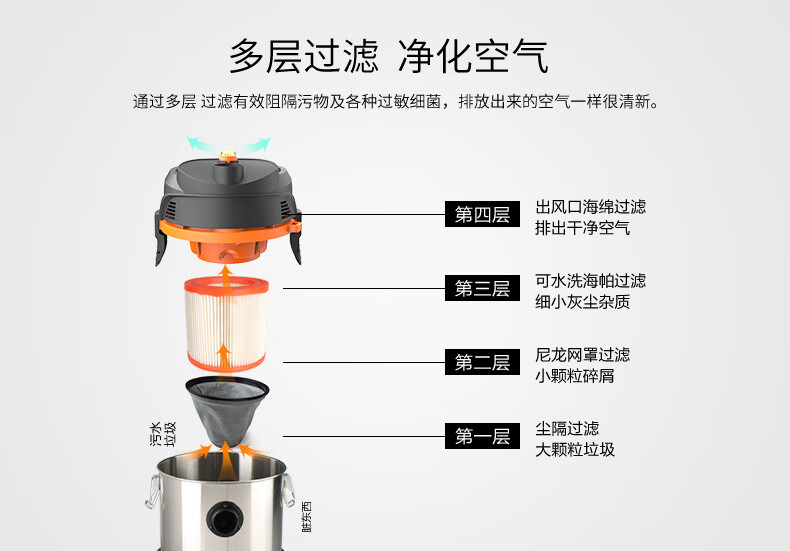 多层过滤 净化空气

通过多层 过滤有效阻隔污物及各种过敏细菌，排放出来的空气一样很清新。

第四层
出风口海绵过滤
排出干净空气

第三层
可水洗海帕过滤
细小灰尘杂质

第二层
尼龙网罩过滤
小颗粒碎屑

第一层
尘隔过滤
大颗粒垃圾

污水
垃圾

脏东西