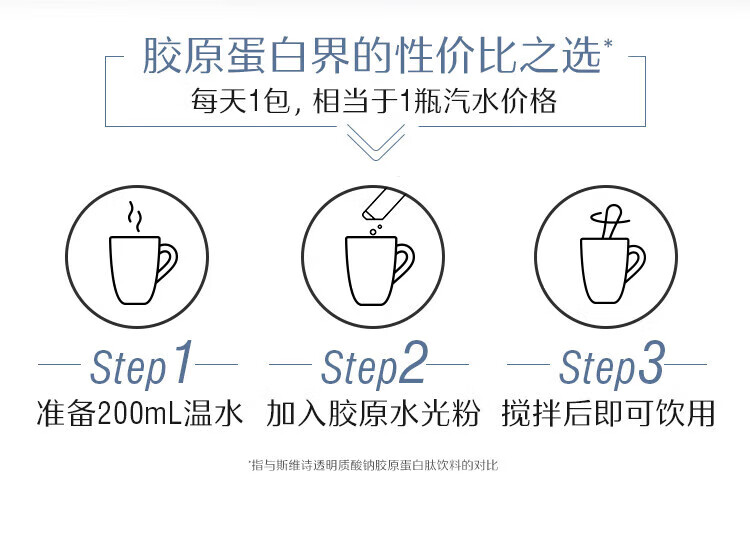 胶原蛋白界的性价比之选*

每天1包，相当于1瓶汽水价格

Step1
准备200mL温水

Step2
加入胶原水光粉

Step3
搅拌后即可饮用

*指与斯维诗透明质酸钠胶原蛋白肽饮料的对比