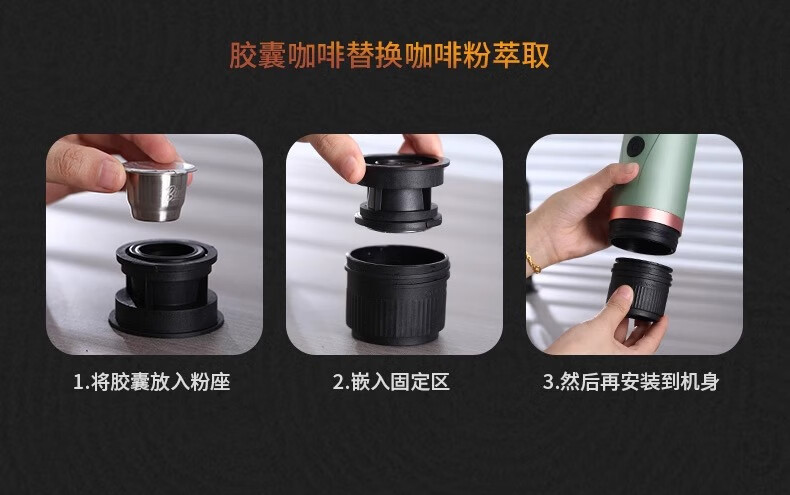 胶囊咖啡替换咖啡粉萃取

1.将胶囊放入粉座

2.嵌入固定区

3.然后再安装到机身