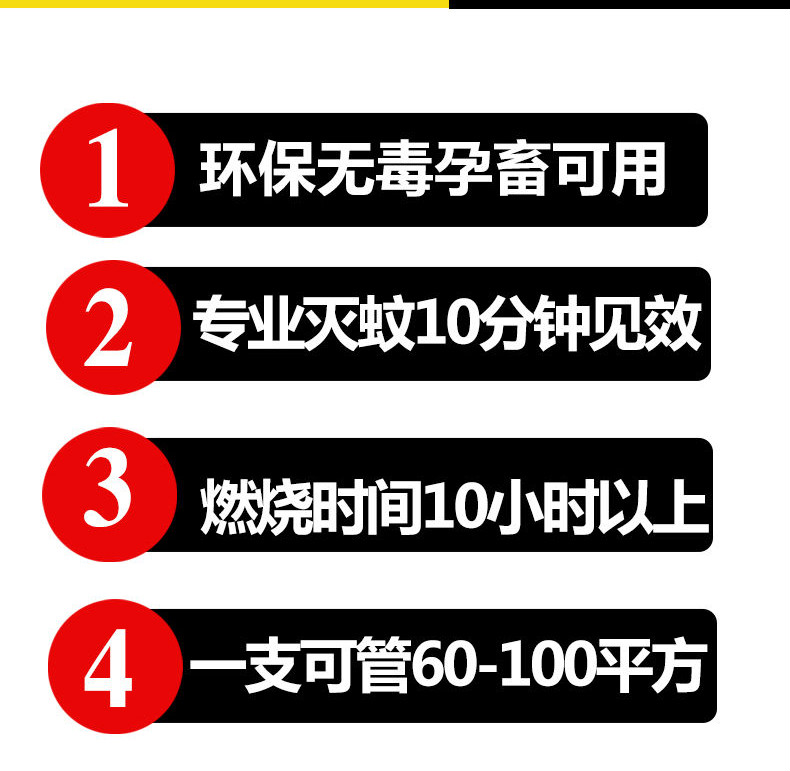 1 环保无毒孕畜可用

2 专业灭蚊10分钟见效

3 燃烧时间10小时以上

4 一支可管60-100平方