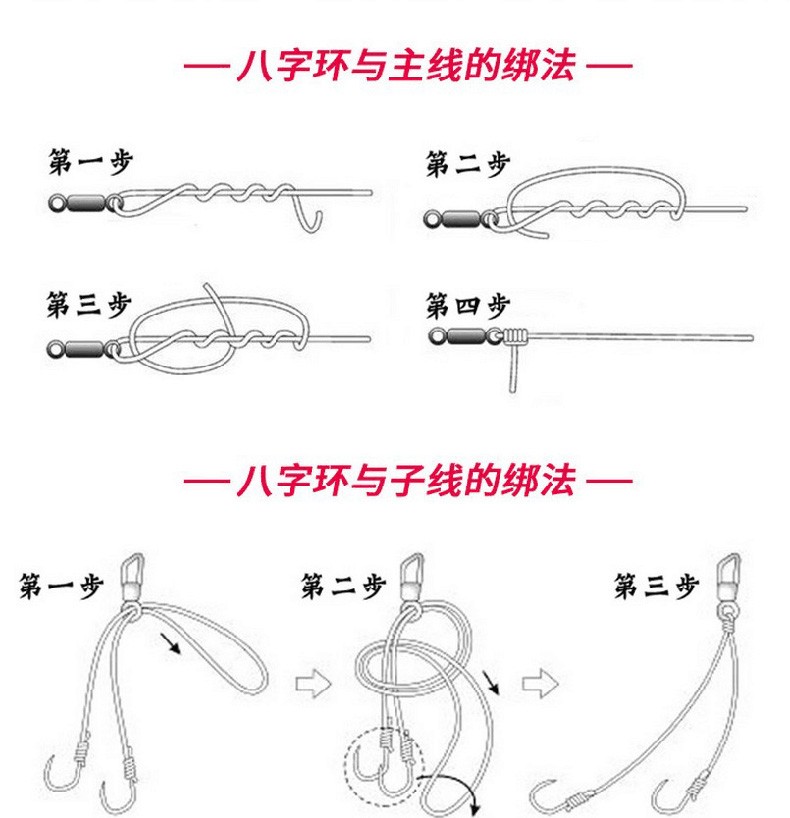 — 八字环与主线的绑法 —

第一步

第二步

第三步

第四步

— 八字环与子线的绑法 —

第一步

第二步

第三步