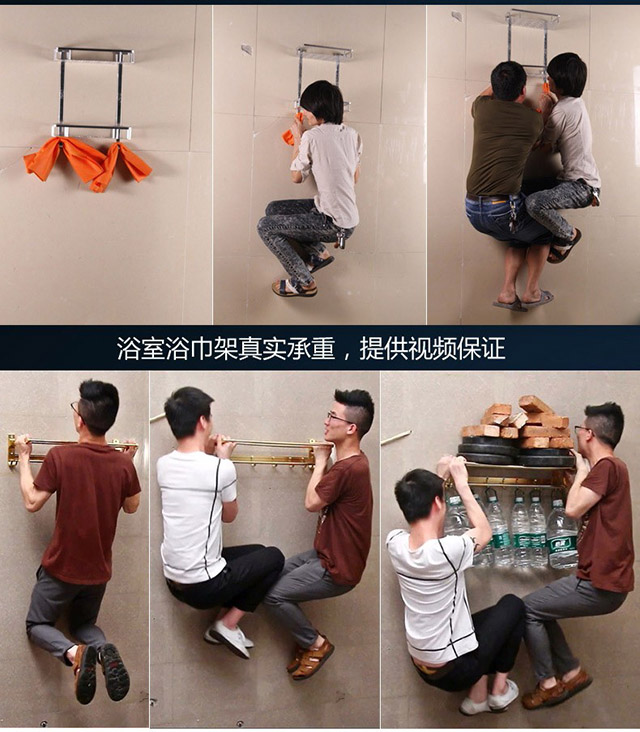 浴室浴巾架真实承重，提供视频保证