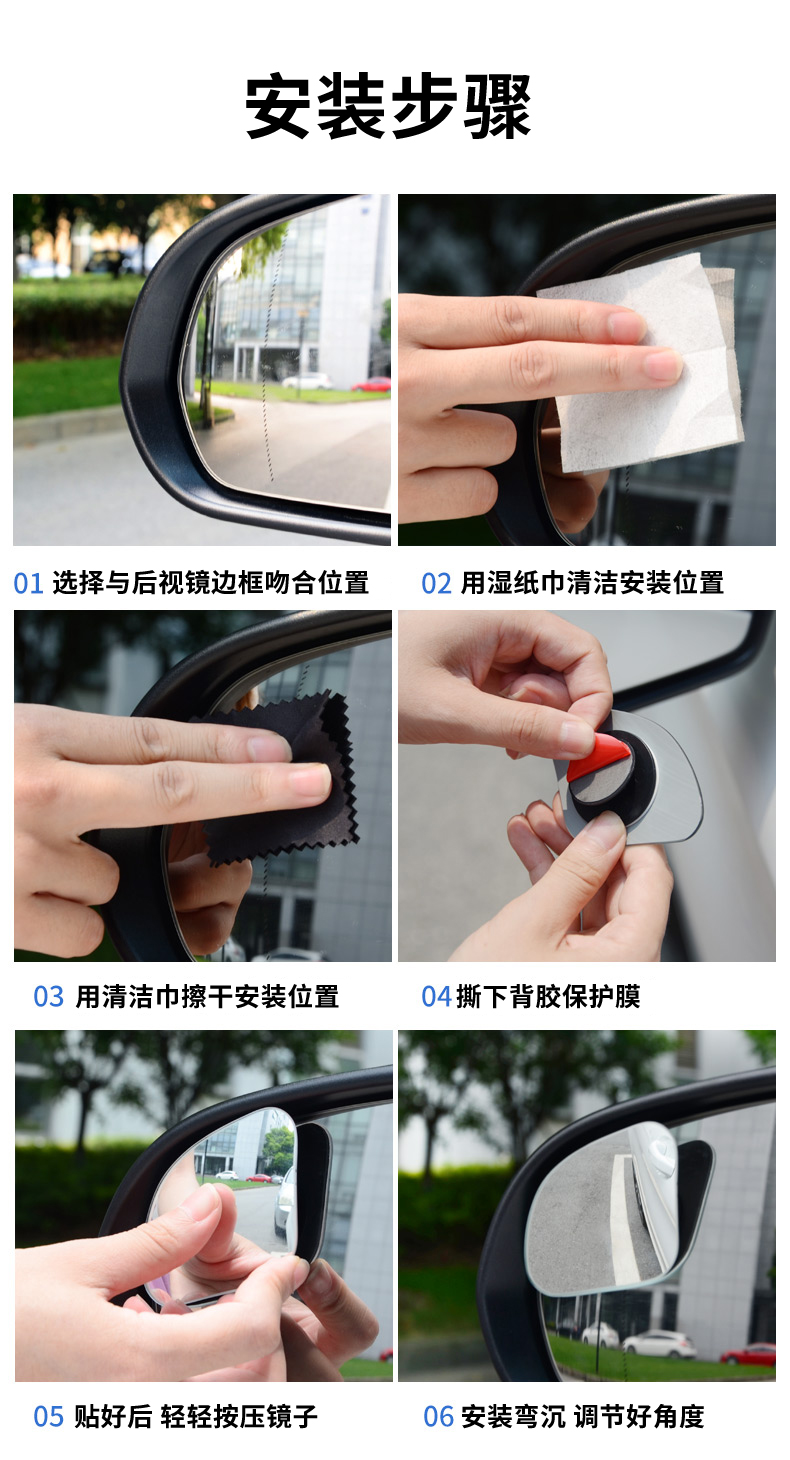 安装步骤

01 选择与后视镜边框吻合位置

02 用湿纸巾清洁安装位置

03 用清洁巾擦干安装位置

04 撕下背胶保护膜

05 贴好后 轻轻按压镜子

06 安装弯沉 调节好角度