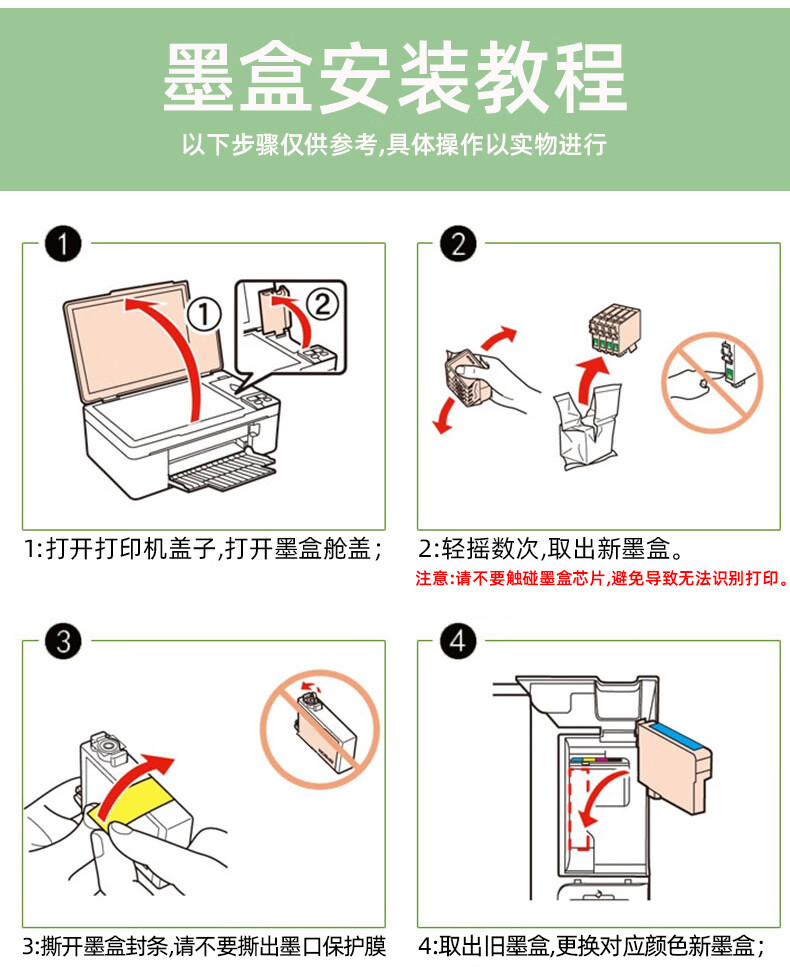 墨盒安装教程

以下步骤仅供参考,具体操作以实物进行

1

①

②

1:打开打印机盖子,打开墨盒舱盖;

2

2:轻摇数次,取出新墨盒。

注意:请不要触碰墨盒芯片,避免导致无法识别打印。

3

3:撕开墨盒封条,请不要撕出墨口保护膜

4

4:取出旧墨盒,更换对应颜色新墨盒;