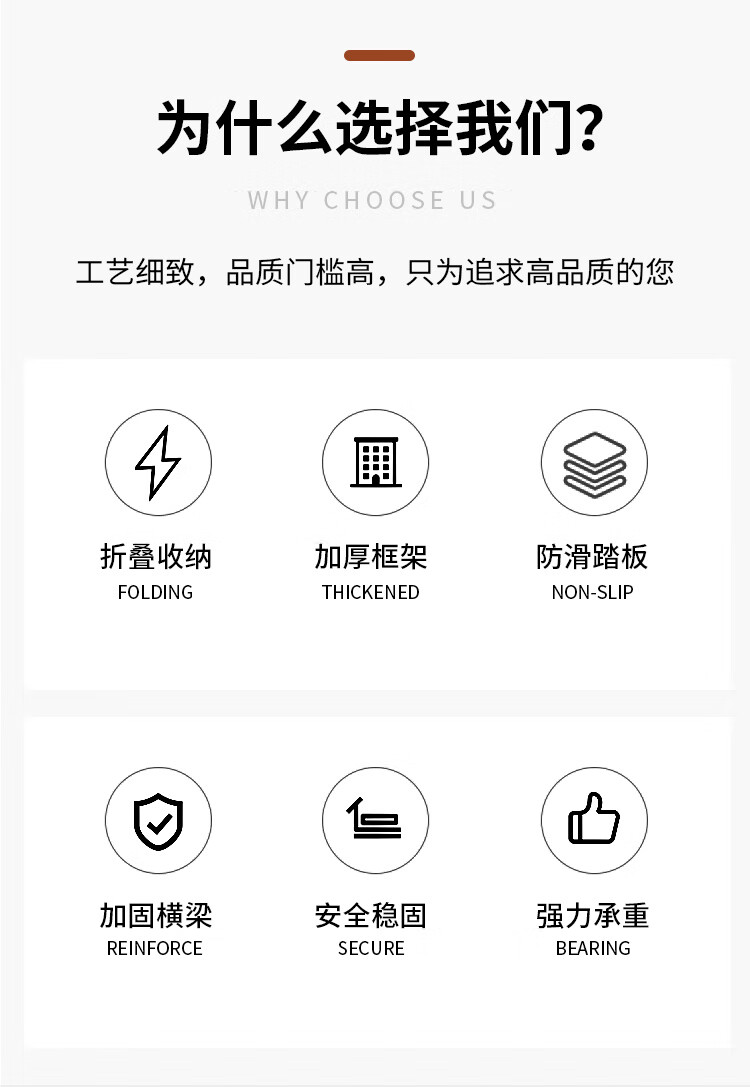 为什么选择我们?

WHY CHOOSE US

工艺细致，品质门槛高，只为追求高品质的您

折叠收纳
FOLDING

加厚框架
THICKENED

防滑踏板
NON-SLIP

加固横梁
REINFORCE

安全稳固
SECURE

强力承重
BEARING