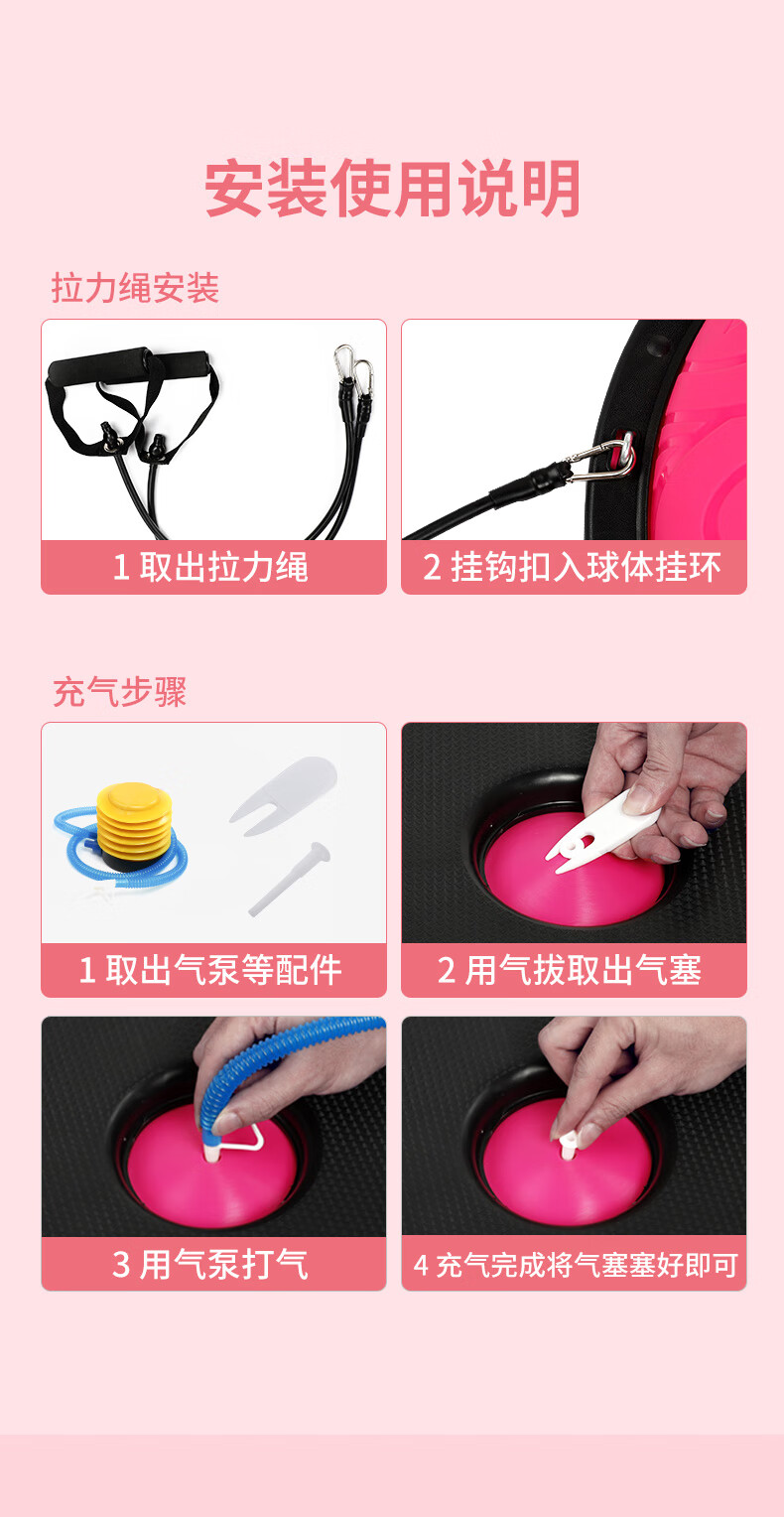 安装使用说明

拉力绳安装

1 取出拉力绳

2 挂钩扣入球体挂环

充气步骤

1 取出气泵等配件

2 用气拔取出气塞

3 用气泵打气

4 充气完成将气塞塞好即可