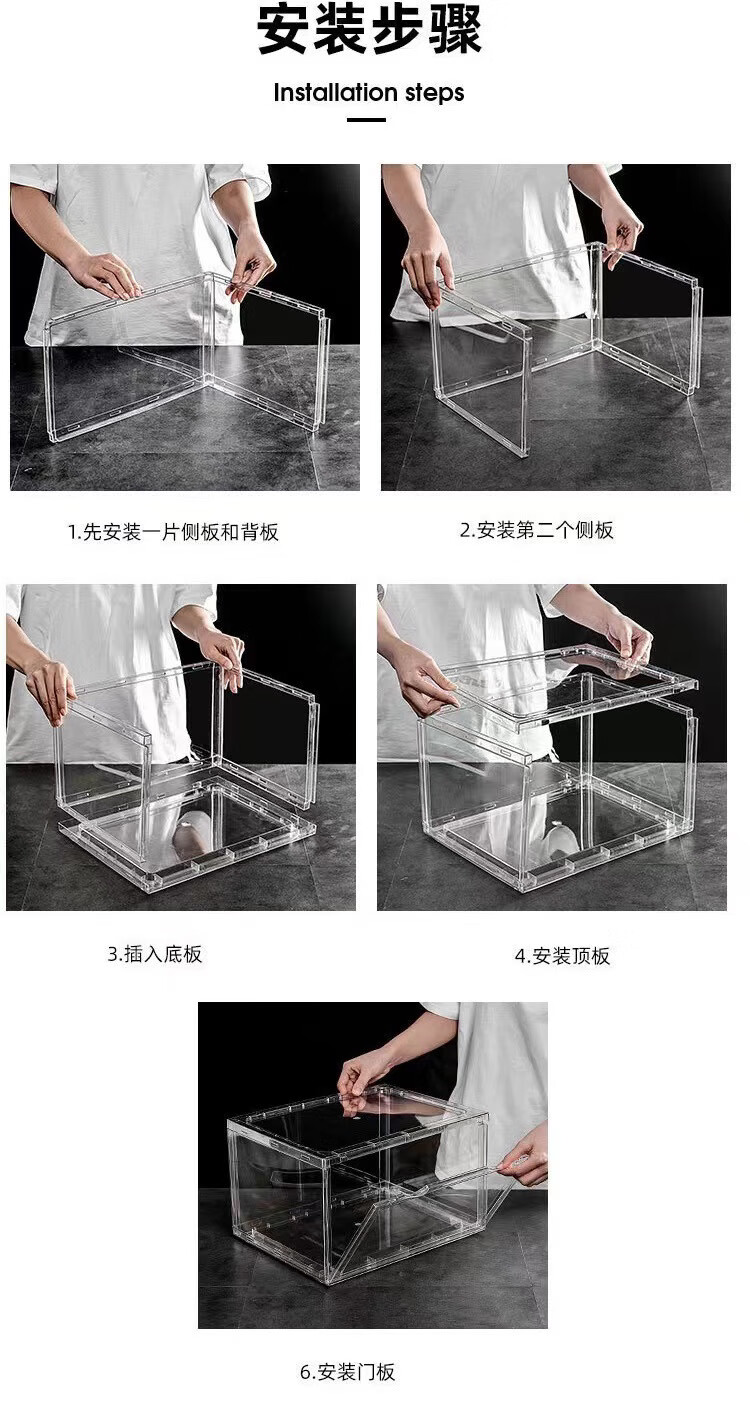 安装步骤

Installation steps

1.先安装一片侧板和背板

2.安装第二个侧板

3.插入底板

4.安装顶板

6.安装门板