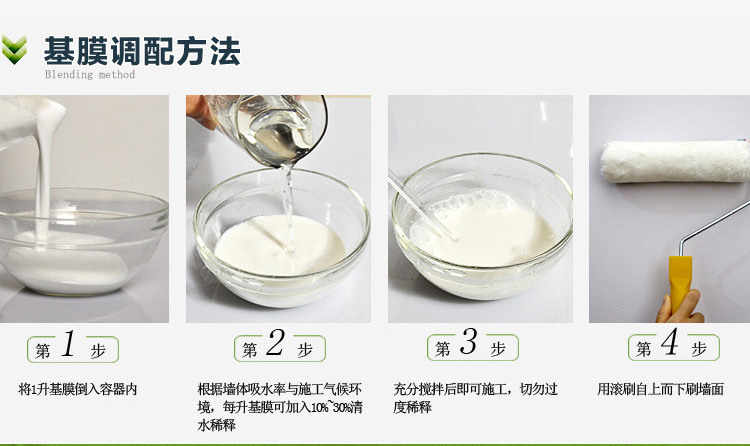 基膜调配方法
Blending method

第 1 步
将1升基膜倒入容器内

第 2 步
根据墙体吸水率与施工气候环境，每升基膜可加入10%~30%清水稀释

第 3 步
充分搅拌后即可施工，切勿过度稀释

第 4 步
用滚刷自上而下刷墙面