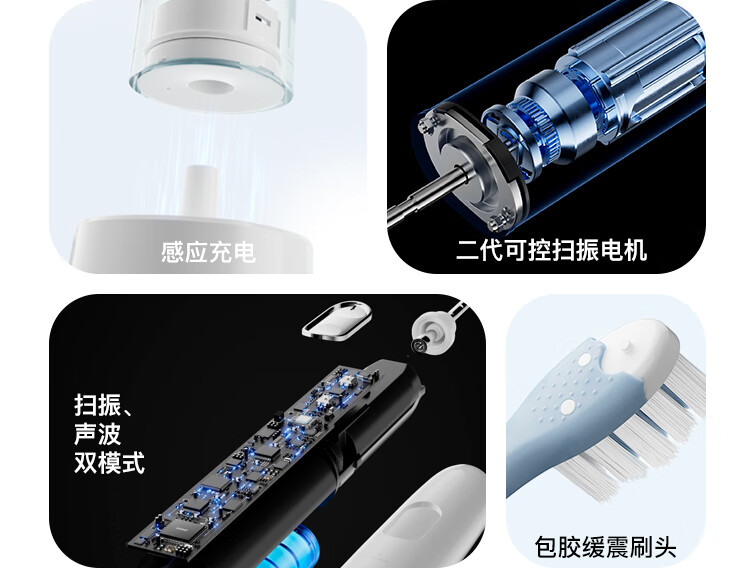 感应充电

二代可控扫振电机

扫振、
声波
双模式

包胶缓震刷头