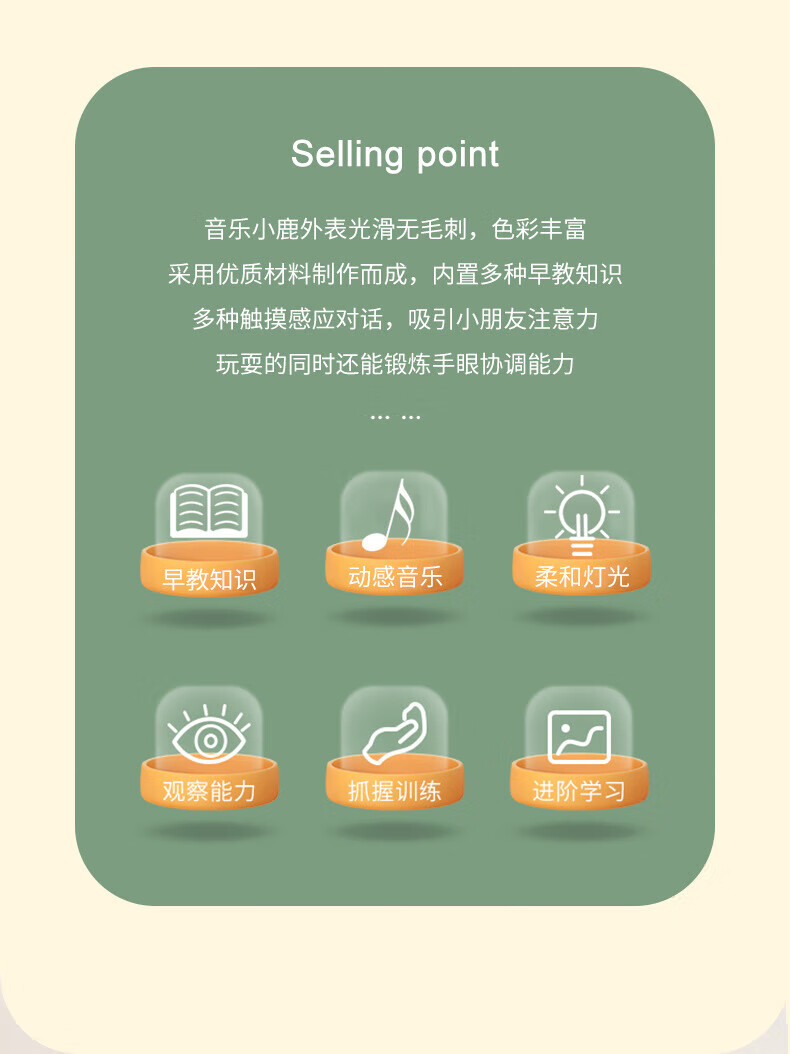 Selling point

音乐小鹿外表光滑无毛刺，色彩丰富

采用优质材料制作而成，内置多种早教知识

多种触摸感应对话，吸引小朋友注意力

玩耍的同时还能锻炼手眼协调能力

... ...

早教知识

动感音乐

柔和灯光

观察能力

抓握训练

进阶学习