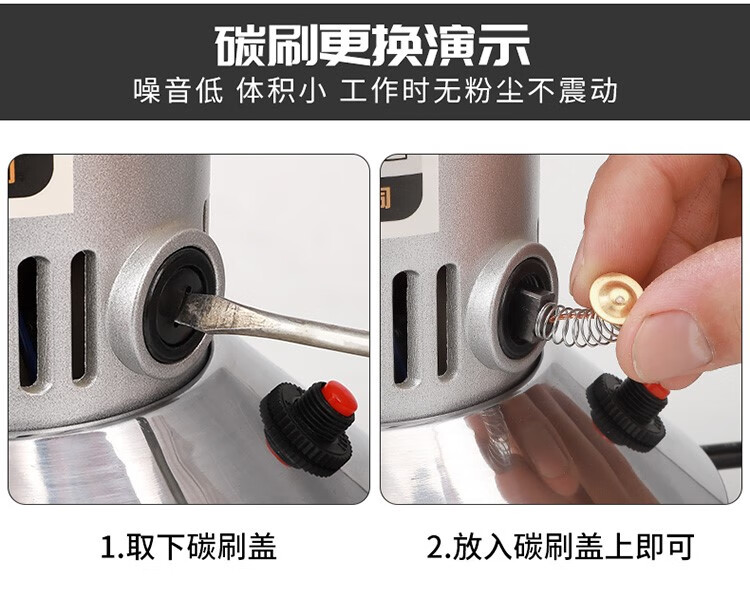 碳刷更换演示

噪音低 体积小 工作时无粉尘不震动

1.取下碳刷盖

2.放入碳刷盖上即可