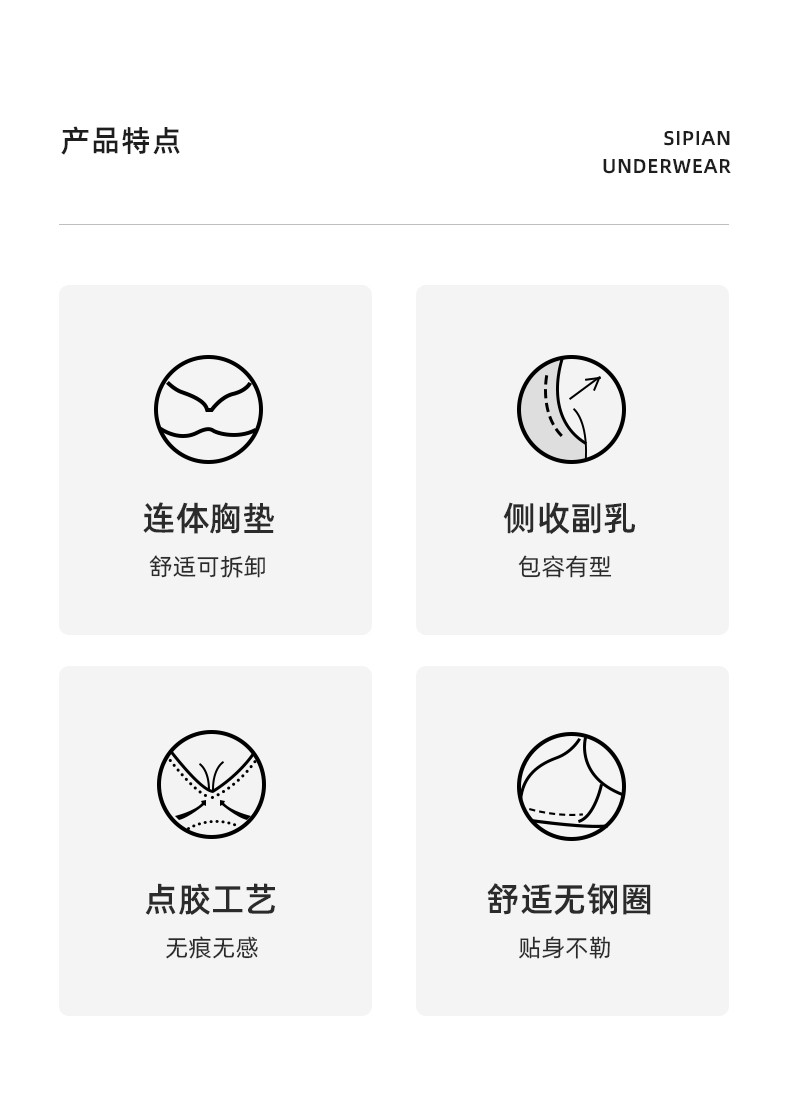 产品特点

SIPIAN
UNDERWEAR

连体胸垫
舒适可拆卸

侧收副乳
包容有型

点胶工艺
无痕无感

舒适无钢圈
贴身不勒