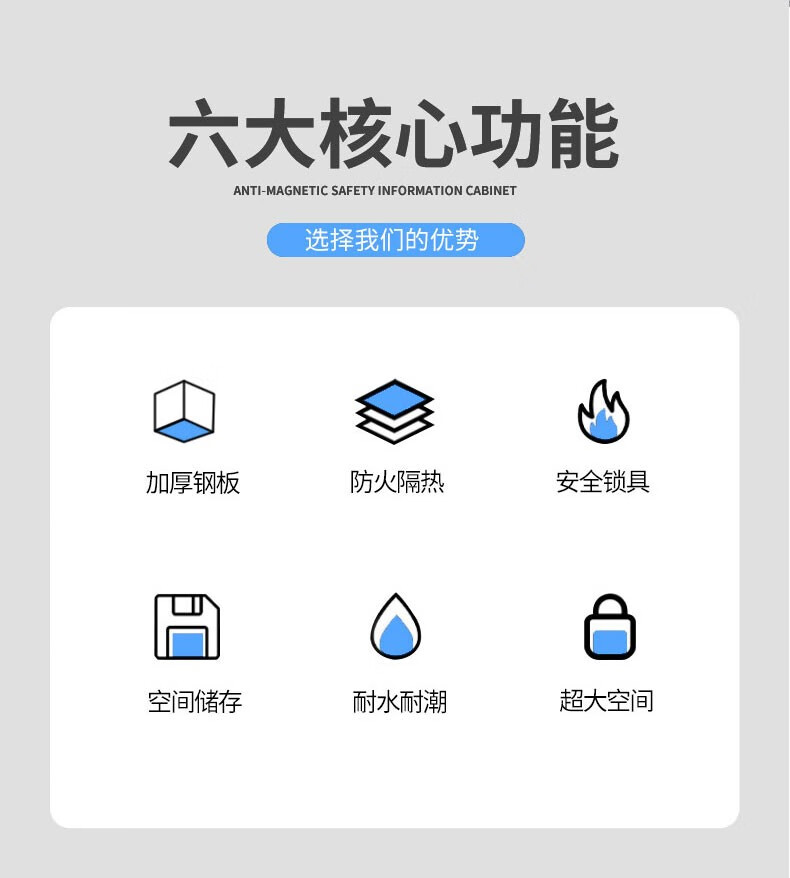 六大核心功能

ANTI-MAGNETIC SAFETY INFORMATION CABINET

选择我们的优势

加厚钢板

防火隔热

安全锁具

空间储存

耐水耐潮

超大空间