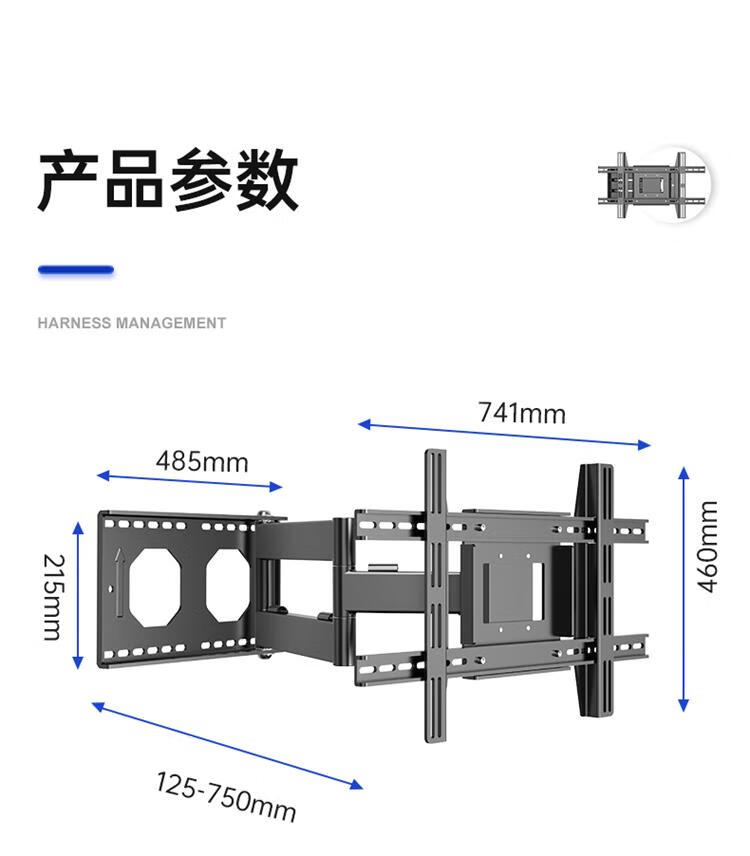 产品参数

HARNESS MANAGEMENT

741mm

485mm

215mm

460mm

125-750mm