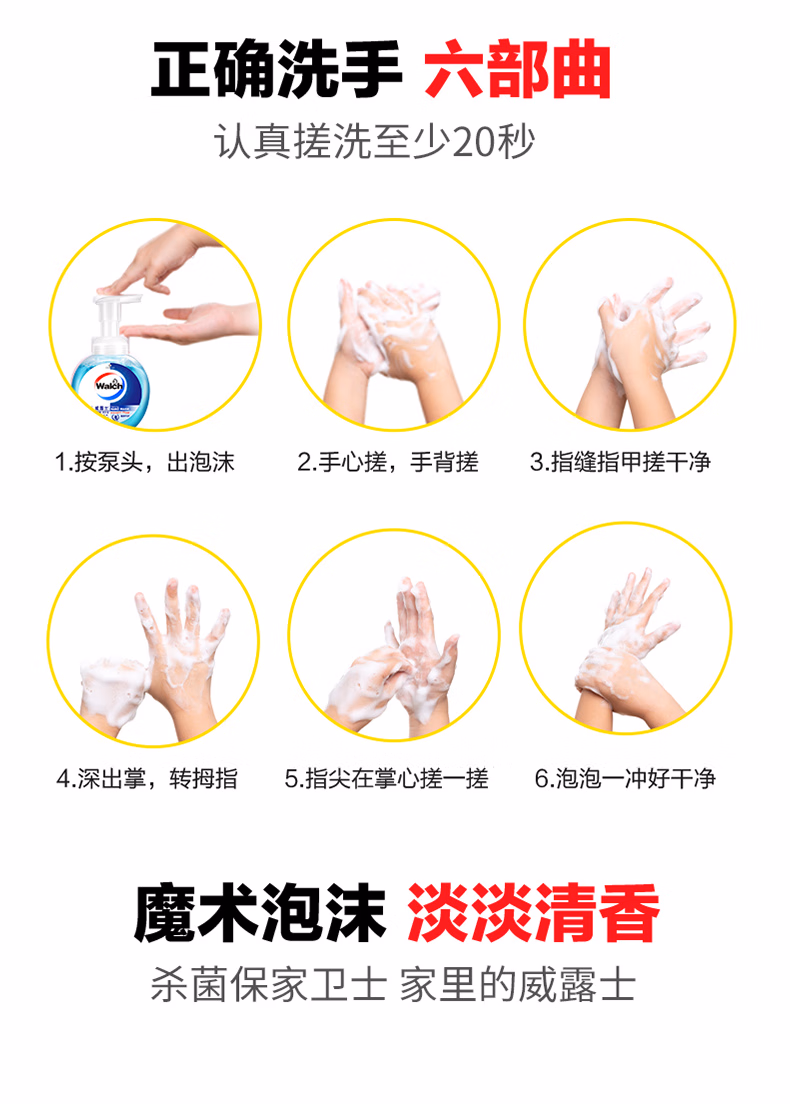 正确洗手 六部曲

认真搓洗至少20秒

Walch

1.按泵头，出泡沫

2.手心搓，手背搓

3.指缝指甲搓干净

4.深出掌，转拇指

5.指尖在掌心搓一搓

6.泡泡一冲好干净

魔术泡沫 淡淡清香

杀菌保家卫士 家里的威露士