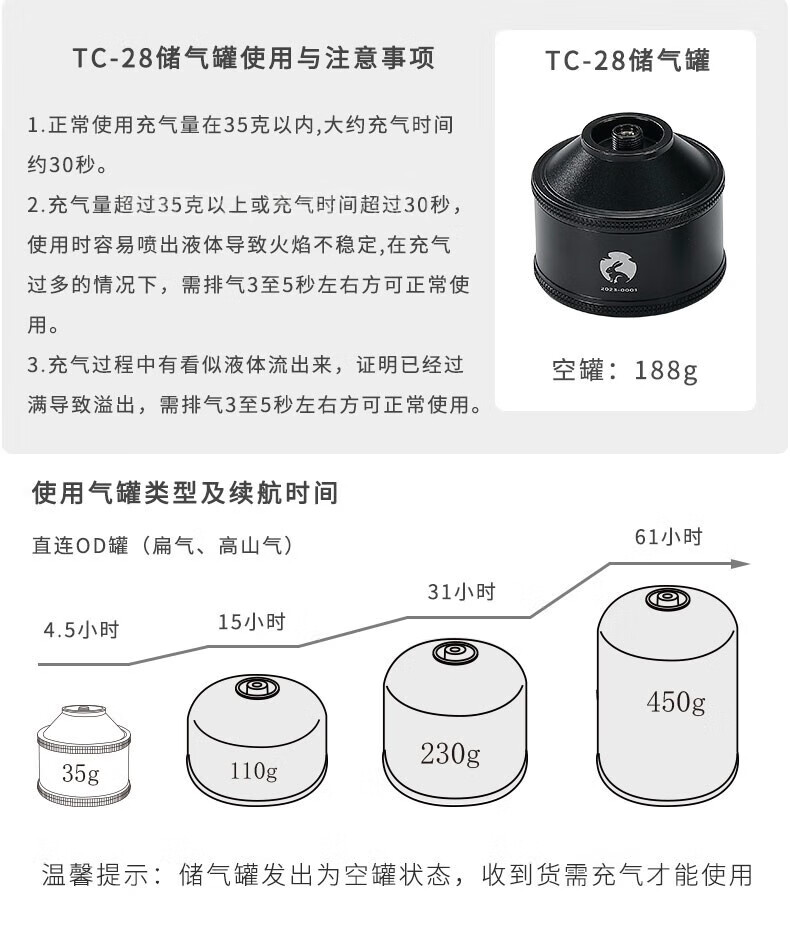 TC-28储气罐使用与注意事项

1.正常使用充气量在35克以内,大约充气时间约30秒。

2.充气量超过35克以上或充气时间超过30秒，使用时容易喷出液体导致火焰不稳定,在充气过多的情况下，需排气3至5秒左右方可正常使用。

3.充气过程中有看似液体流出来，证明已经过满导致溢出，需排气3至5秒左右方可正常使用。

TC-28储气罐

2023-0001

空罐：188g

使用气罐类型及续航时间

直连OD罐（扁气、高山气）

4.5小时

15小时

31小时

61小时

35g

110g

230g

450g

温馨提示：储气罐发出为空罐状态，收到货需充气才能使用