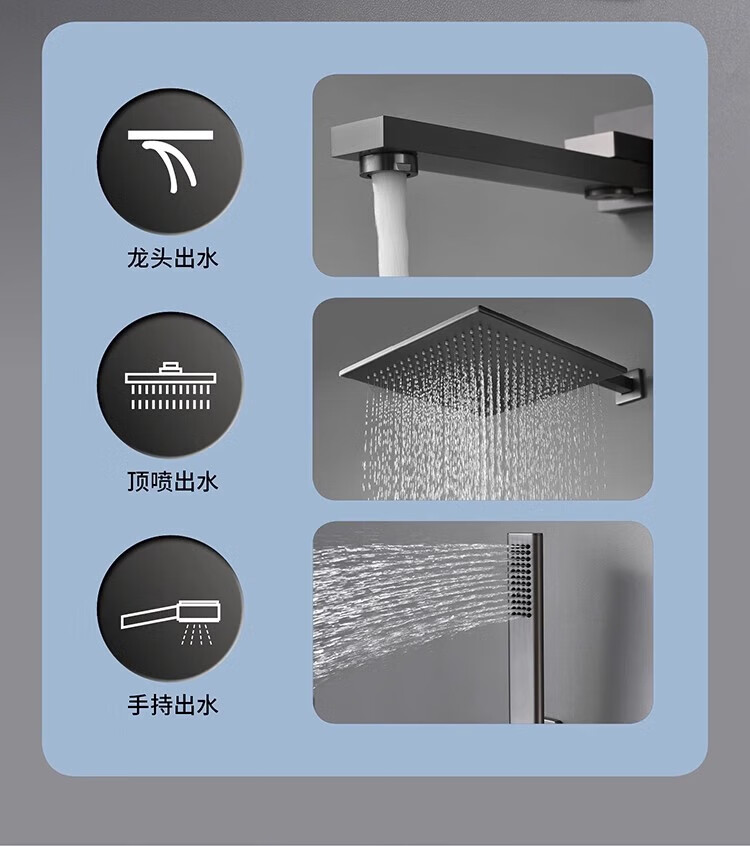 龙头出水

顶喷出水

手持出水