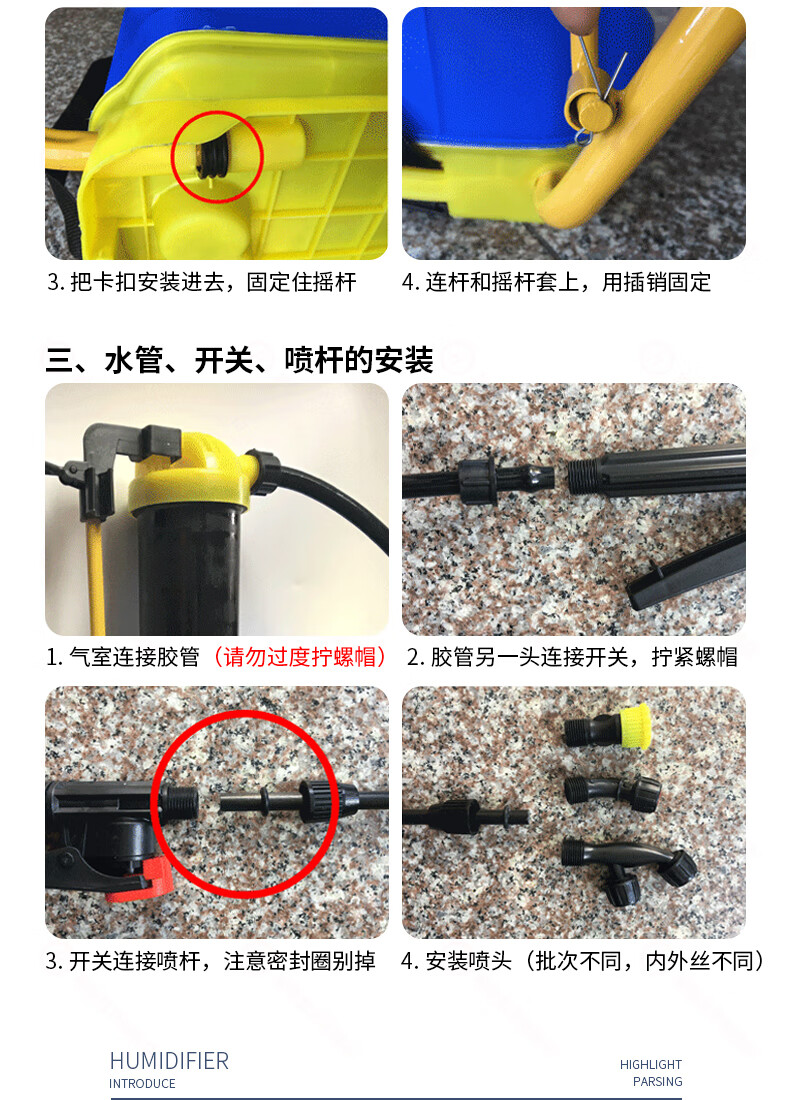 3. 把卡扣安装进去，固定住摇杆

4. 连杆和摇杆套上，用插销固定

三、水管、开关、喷杆的安装

1. 气室连接胶管（请勿过度拧螺帽）

2. 胶管另一头连接开关，拧紧螺帽

3. 开关连接喷杆，注意密封圈别掉

4. 安装喷头（批次不同，内外丝不同）

HUMIDIFIER
INTRODUCE

HIGHLIGHT
PARSING