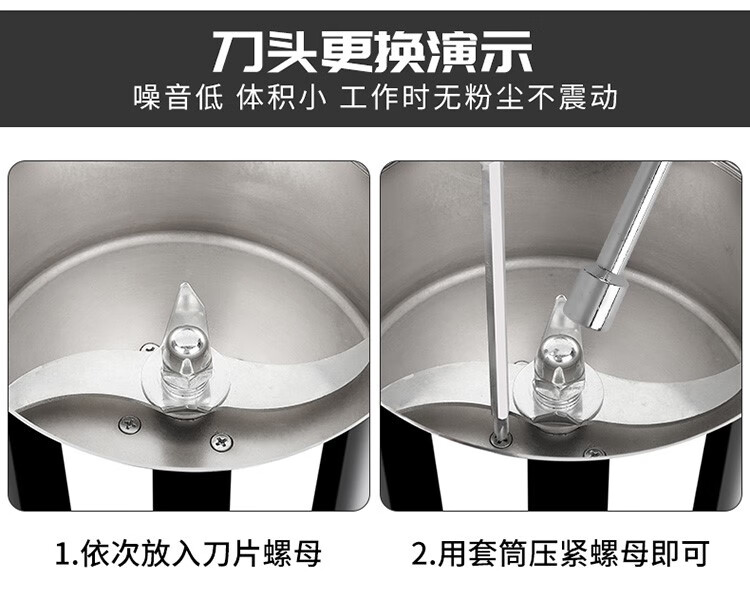 刀头更换演示

噪音低 体积小 工作时无粉尘不震动

1.依次放入刀片螺母

2.用套筒压紧螺母即可