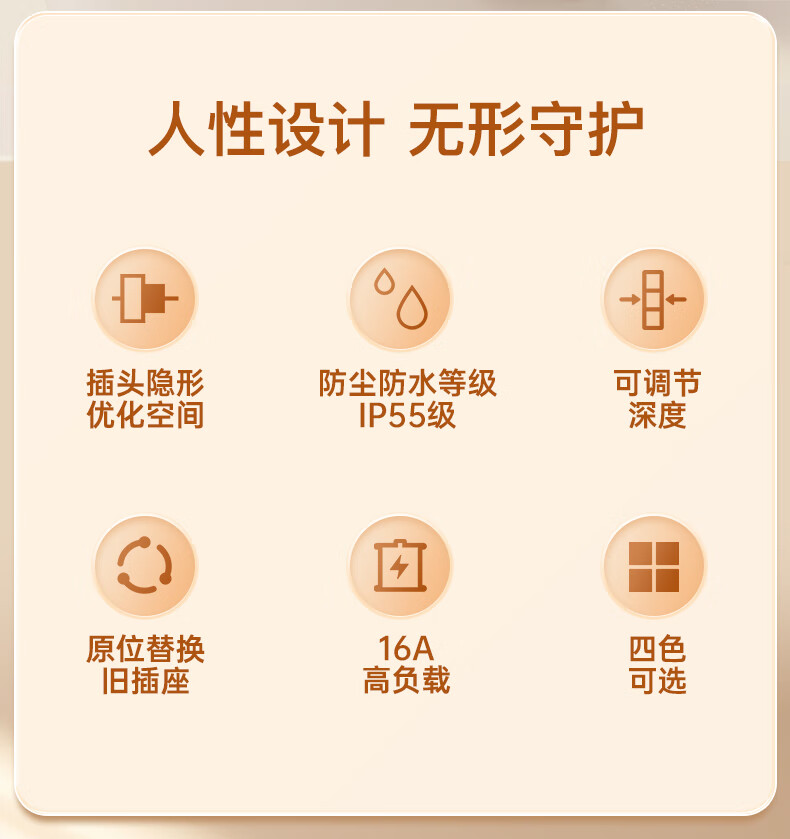 人性设计 无形守护

插头隐形
优化空间

防尘防水等级
IP55级

可调节
深度

原位替换
旧插座

16A
高负载

四色
可选