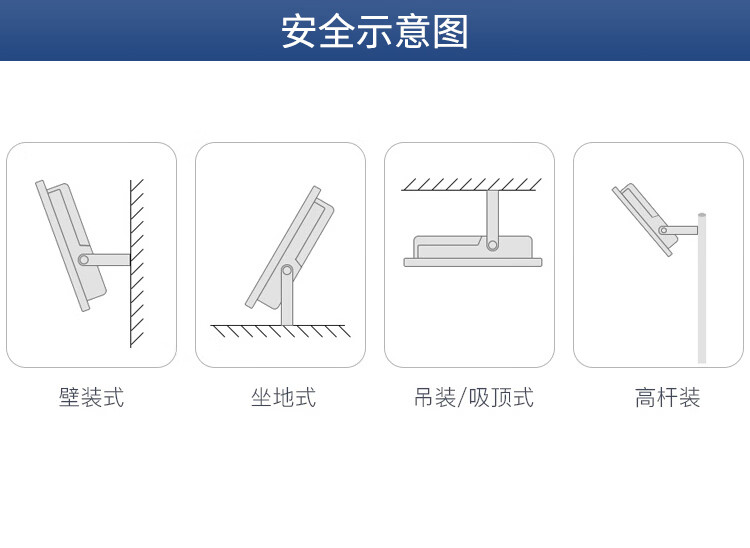 安全示意图

壁装式

坐地式

吊装/吸顶式

高杆装