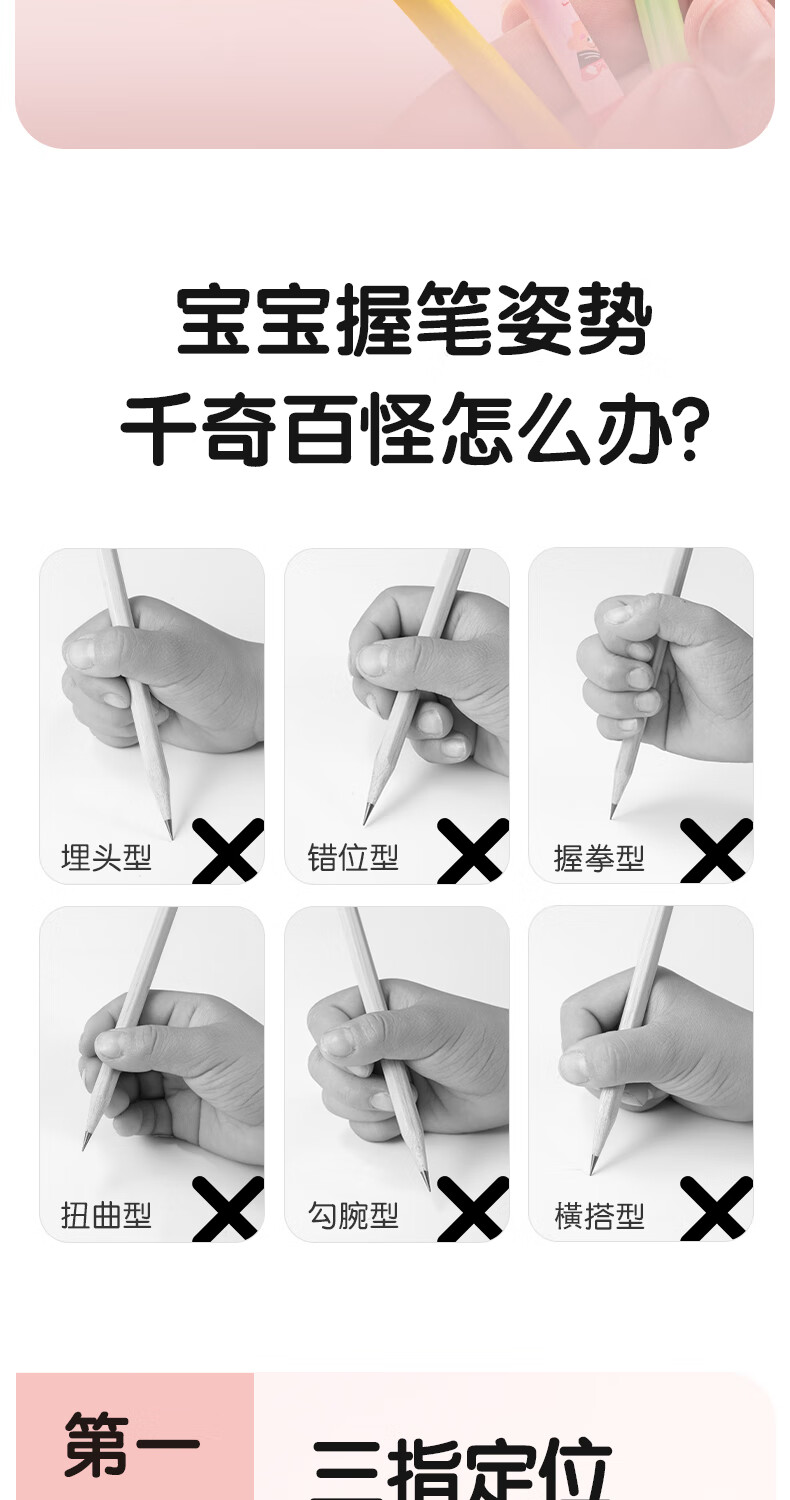 宝宝握笔姿势
千奇百怪怎么办?

埋头型

错位型

握拳型

扭曲型

勾腕型

横搭型

第一

三指定位