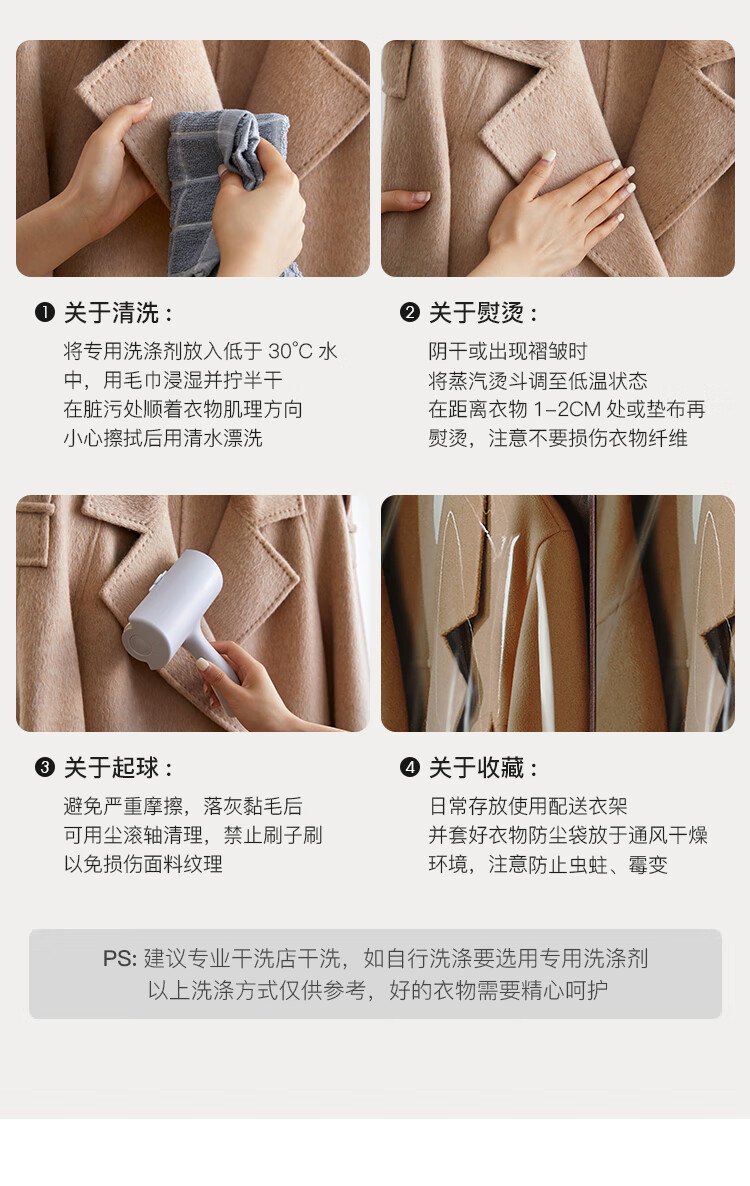 ❶ 关于清洗：

将专用洗涤剂放入低于 30°C 水中，用毛巾浸湿并拧半干
在脏污处顺着衣物肌理方向
小心擦拭后用清水漂洗

❷ 关于熨烫：

阴干或出现褶皱时
将蒸汽烫斗调至低温状态
在距离衣物 1-2CM 处或垫布再熨烫，注意不要损伤衣物纤维

❸ 关于起球：

避免严重摩擦，落灰黏毛后
可用尘滚轴清理，禁止刷子刷
以免损伤面料纹理

❹ 关于收藏：

日常存放使用配送衣架
并套好衣物防尘袋放于通风干燥环境，注意防止虫蛀、霉变

PS: 建议专业干洗店干洗，如自行洗涤要选用专用洗涤剂
以上洗涤方式仅供参考，好的衣物需要精心呵护