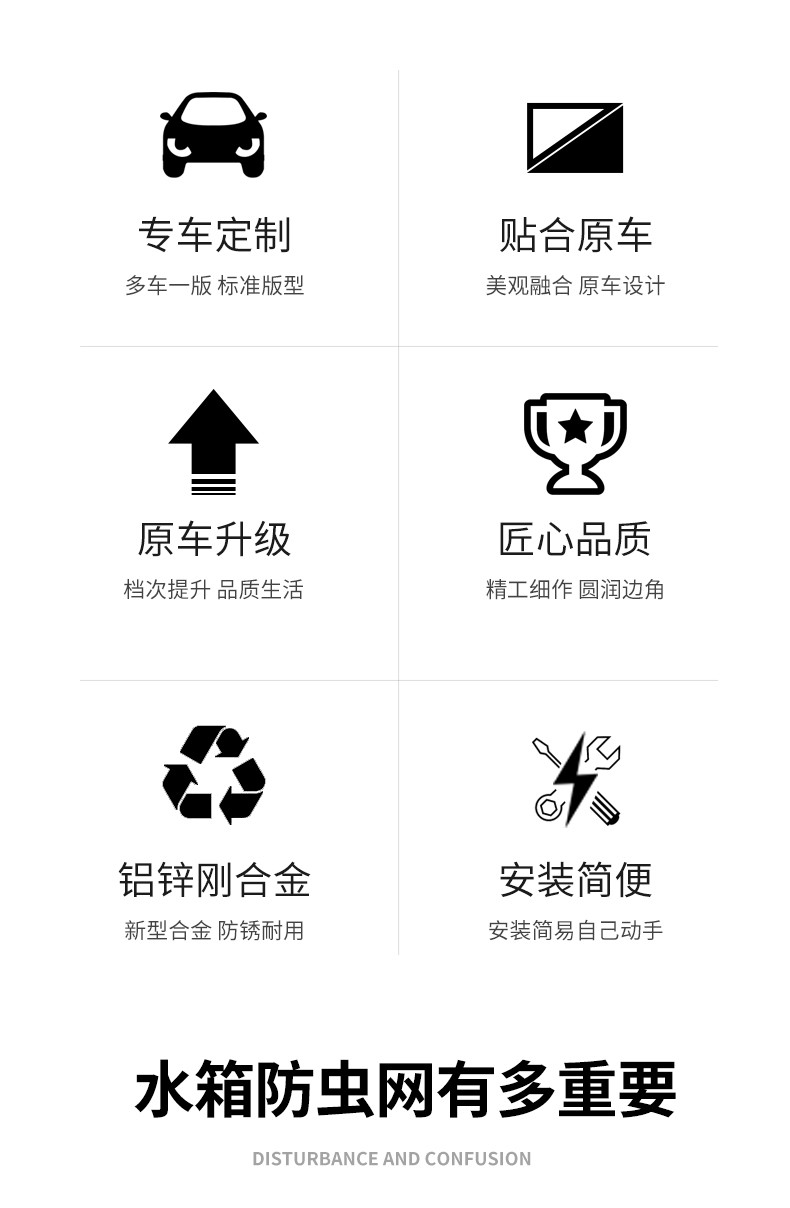 专车定制
多车一版 标准版型

贴合原车
美观融合 原车设计

原车升级
档次提升 品质生活

匠心品质
精工细作 圆润边角

铝锌刚合金
新型合金 防锈耐用

安装简便
安装简易自己动手

水箱防虫网有多重要

DISTURBANCE AND CONFUSION