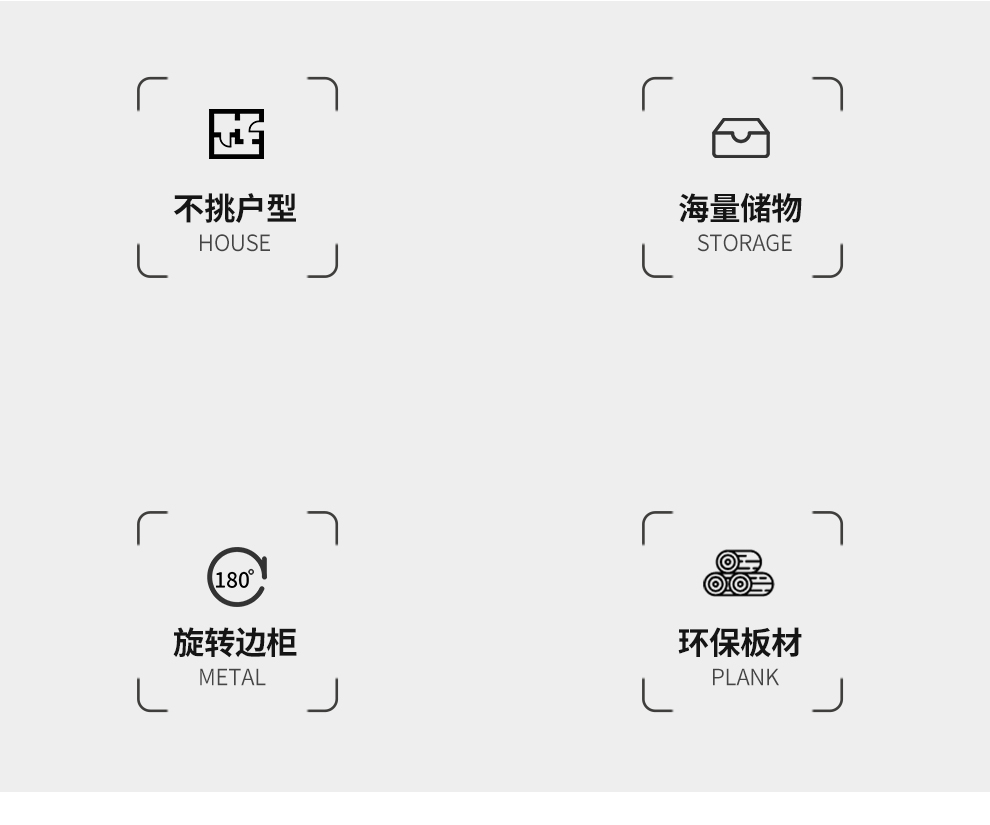 不挑户型
HOUSE

海量储物
STORAGE

180°

旋转边柜
METAL

环保板材
PLANK