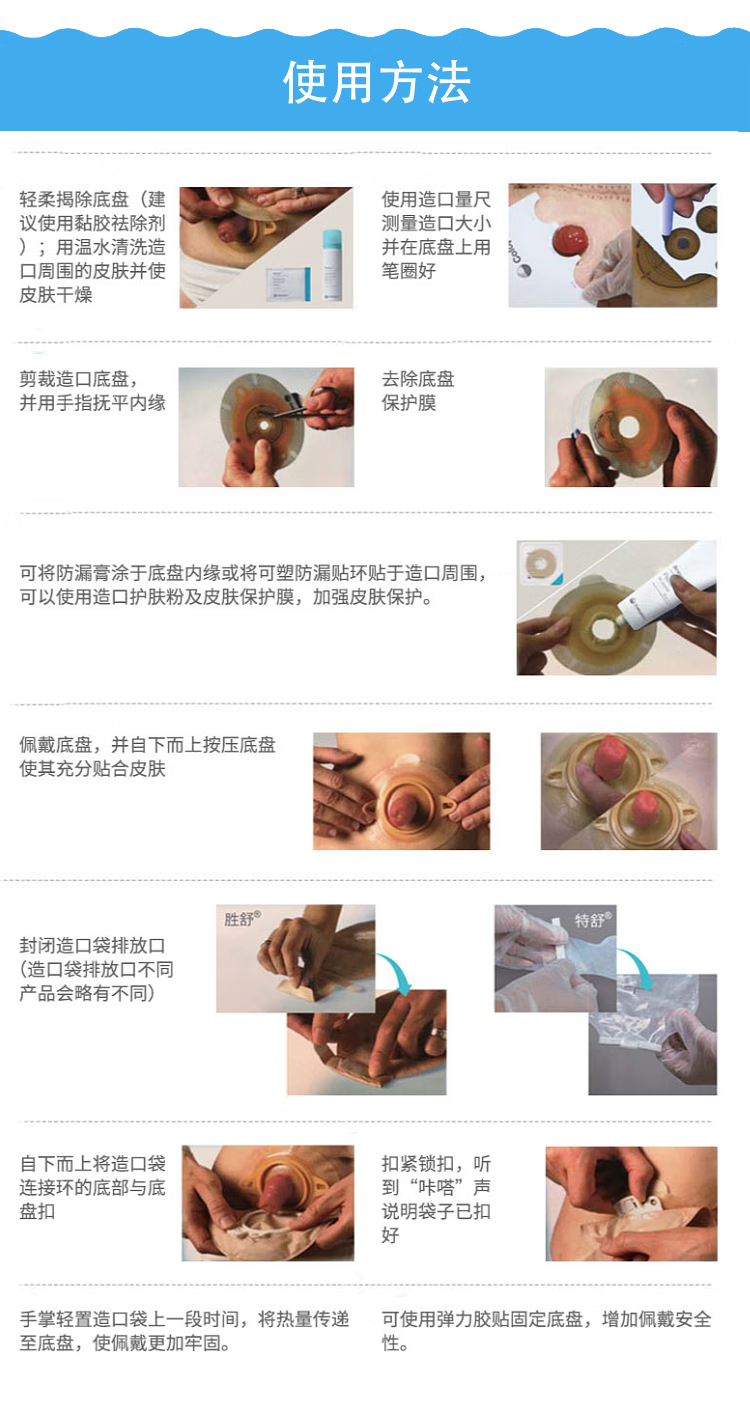 使用方法

轻柔揭除底盘（建议使用黏胶祛除剂）；用温水清洗造口周围的皮肤并使皮肤干燥

使用造口量尺测量造口大小并在底盘上用笔圈好

剪裁造口底盘，并用手指抚平内缘

去除底盘保护膜

可将防漏膏涂于底盘内缘或将可塑防漏贴环贴于造口周围，可以使用造口护肤粉及皮肤保护膜，加强皮肤保护。

佩戴底盘，并自下而上按压底盘使其充分贴合皮肤

封闭造口袋排放口（造口袋排放口不同产品会略有不同）

胜舒®

特舒®

自下而上将造口袋连接环的底部与底盘扣

扣紧锁扣，听到“咔嗒”声说明袋子已扣好

手掌轻置造口袋上一段时间，将热量传递至底盘，使佩戴更加牢固。

可使用弹力胶贴固定底盘，增加佩戴安全性。