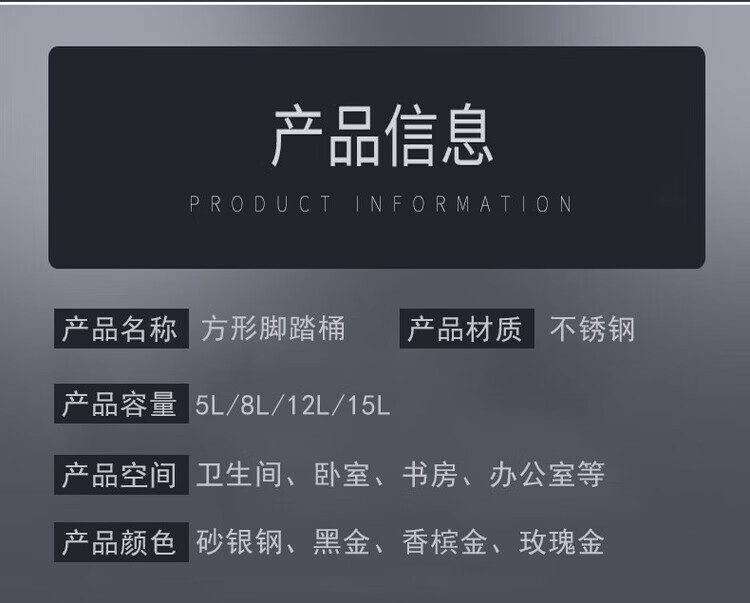 产品信息
PRODUCT INFORMATION

产品名称 方形脚踏桶 产品材质 不锈钢

产品容量 5L/8L/12L/15L

产品空间 卫生间、卧室、书房、办公室等

产品颜色 砂银钢、黑金、香槟金、玫瑰金