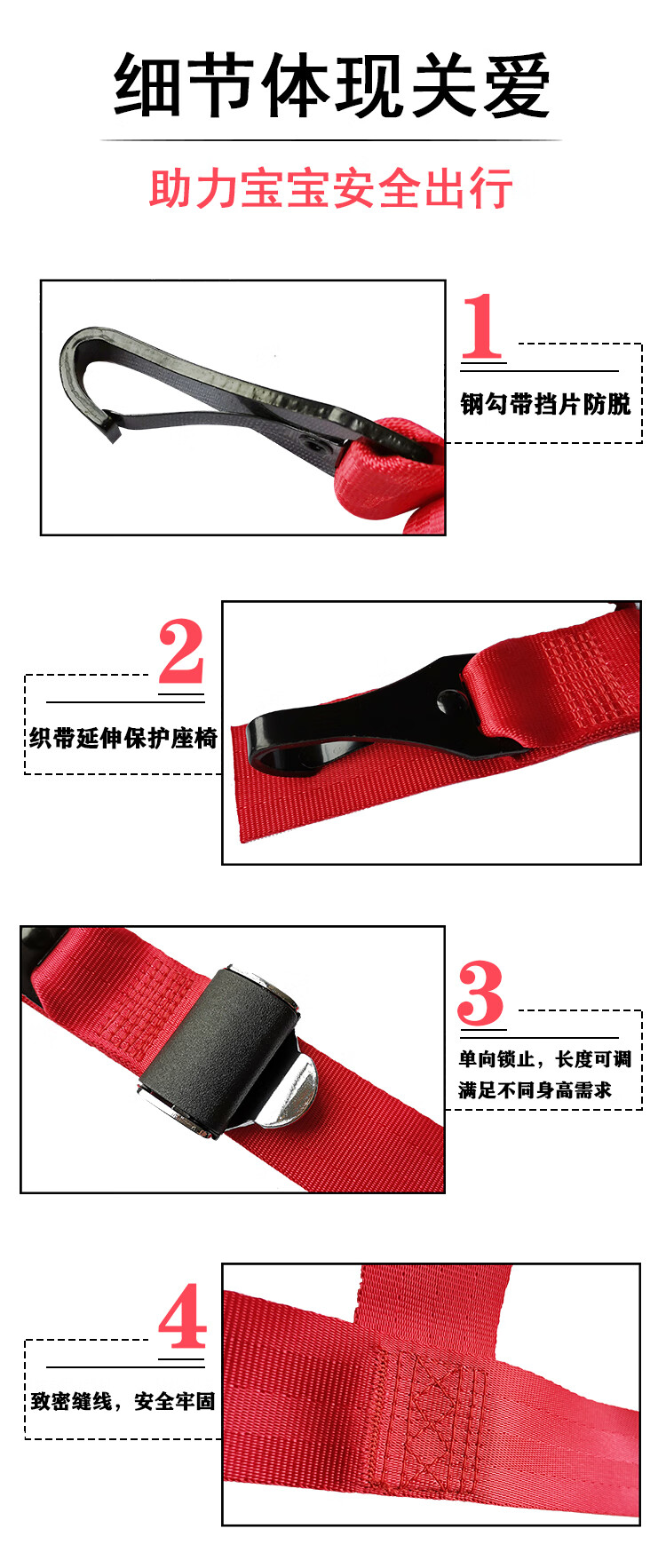 细节体现关爱

助力宝宝安全出行

1

钢勾带挡片防脱

2

织带延伸保护座椅

3

单向锁止，长度可调
满足不同身高需求

4

致密缝线，安全牢固