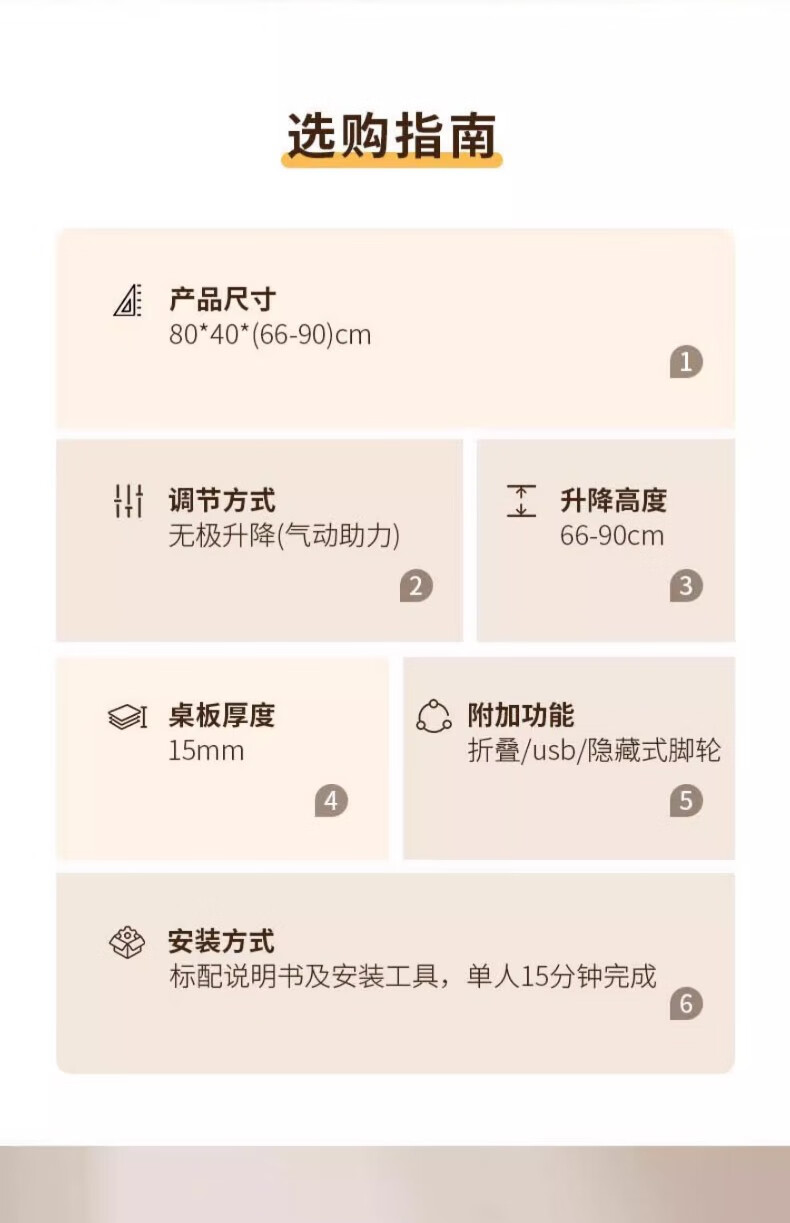 选购指南

产品尺寸
80*40*(66-90)cm
1

调节方式
无极升降(气动助力)
2

升降高度
66-90cm
3

桌板厚度
15mm
4

附加功能
折叠/usb/隐藏式脚轮
5

安装方式
标配说明书及安装工具，单人15分钟完成
6