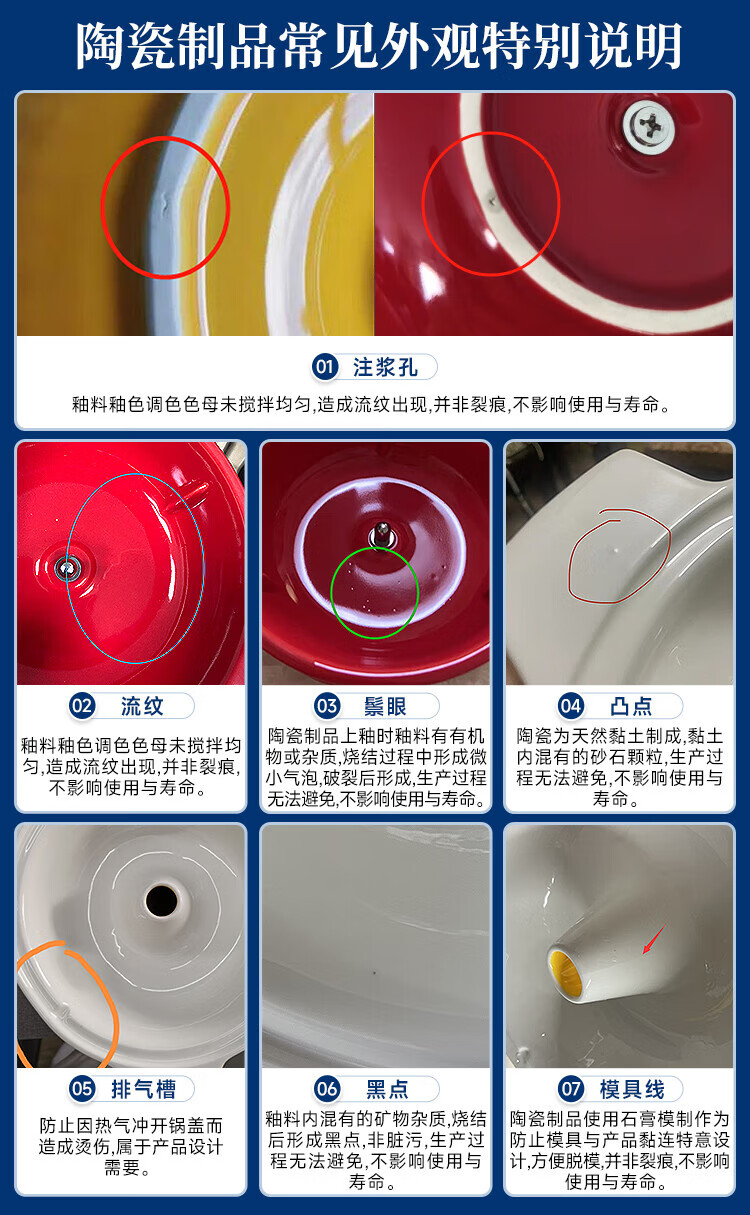 陶瓷制品常见外观特别说明

01 注浆孔

釉料釉色调色色母未搅拌均匀,造成流纹出现,并非裂痕,不影响使用与寿命。

02 流纹

釉料釉色调色色母未搅拌均匀,造成流纹出现,并非裂痕,不影响使用与寿命。

03 鬃眼

陶瓷制品上釉时釉料有有机物或杂质,烧结过程中形成微小气泡,破裂后形成,生产过程无法避免,不影响使用与寿命。

04 凸点

陶瓷为天然黏土制成,黏土内混有的砂石颗粒,生产过程无法避免,不影响使用与寿命。

05 排气槽

防止因热气冲开锅盖而造成烫伤,属于产品设计需要。

06 黑点

釉料内混有的矿物杂质,烧结后形成黑点,非脏污,生产过程无法避免,不影响使用与寿命。

07 模具线

陶瓷制品使用石膏模制作为防止模具与产品黏连特意设计,方便脱模,并非裂痕,不影响使用与寿命。