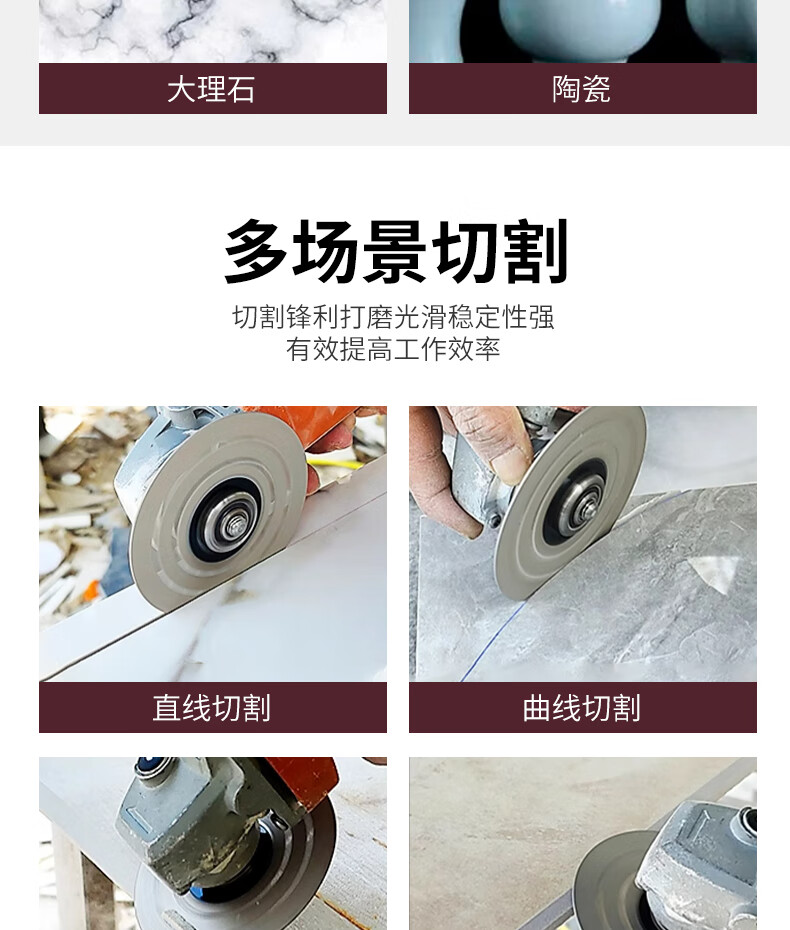 大理石

陶瓷

多场景切割

切割锋利打磨光滑稳定性强
有效提高工作效率

直线切割

曲线切割