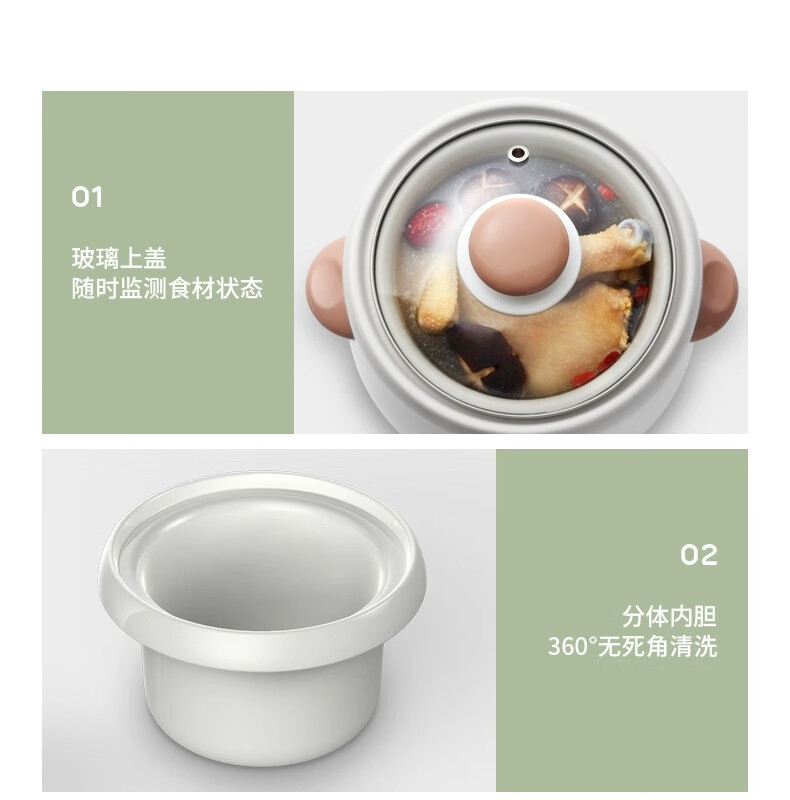 01

玻璃上盖
随时监测食材状态

02

分体内胆
360°无死角清洗