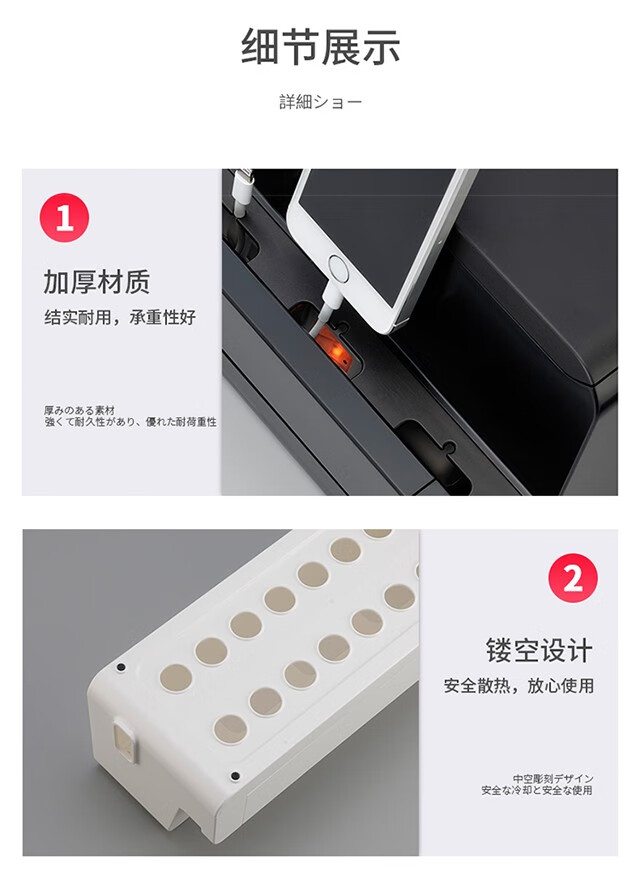 细节展示

詳細ショー

1

加厚材质

结实耐用，承重性好

厚みのある素材
強くて耐久性があり、優れた耐荷重性

2

镂空设计

安全散热，放心使用

中空彫刻デザイン
安全な冷却と安全な使用