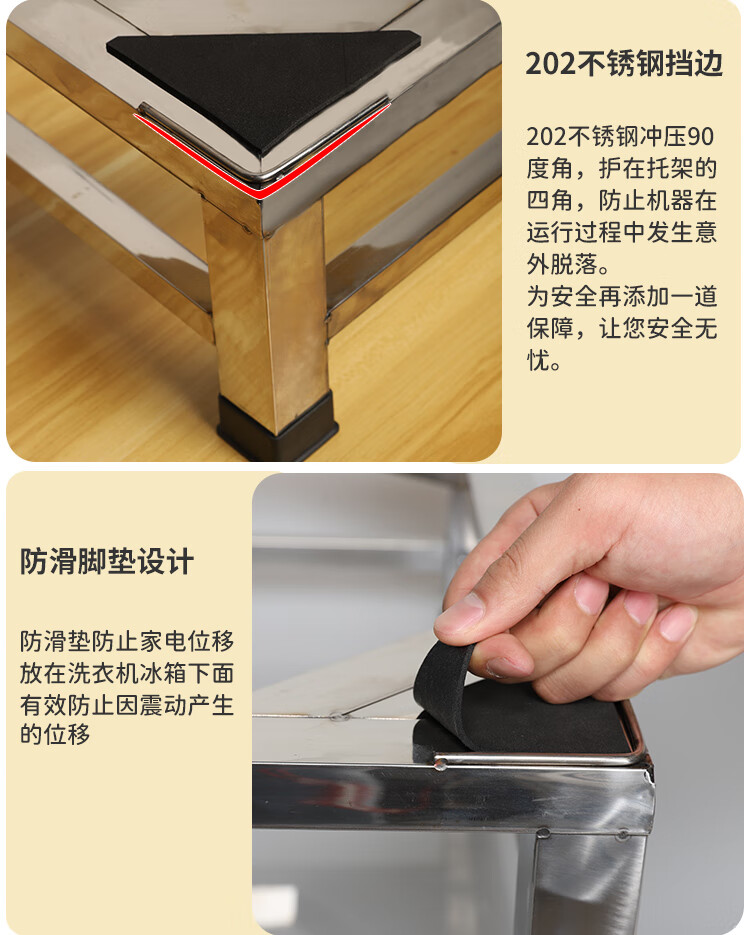 202不锈钢挡边

202不锈钢冲压90度角，护在托架的四角，防止机器在运行过程中发生意外脱落。
为安全再添加一道保障，让您安全无忧。

防滑脚垫设计

防滑垫防止家电位移
放在洗衣机冰箱下面
有效防止因震动产生的位移