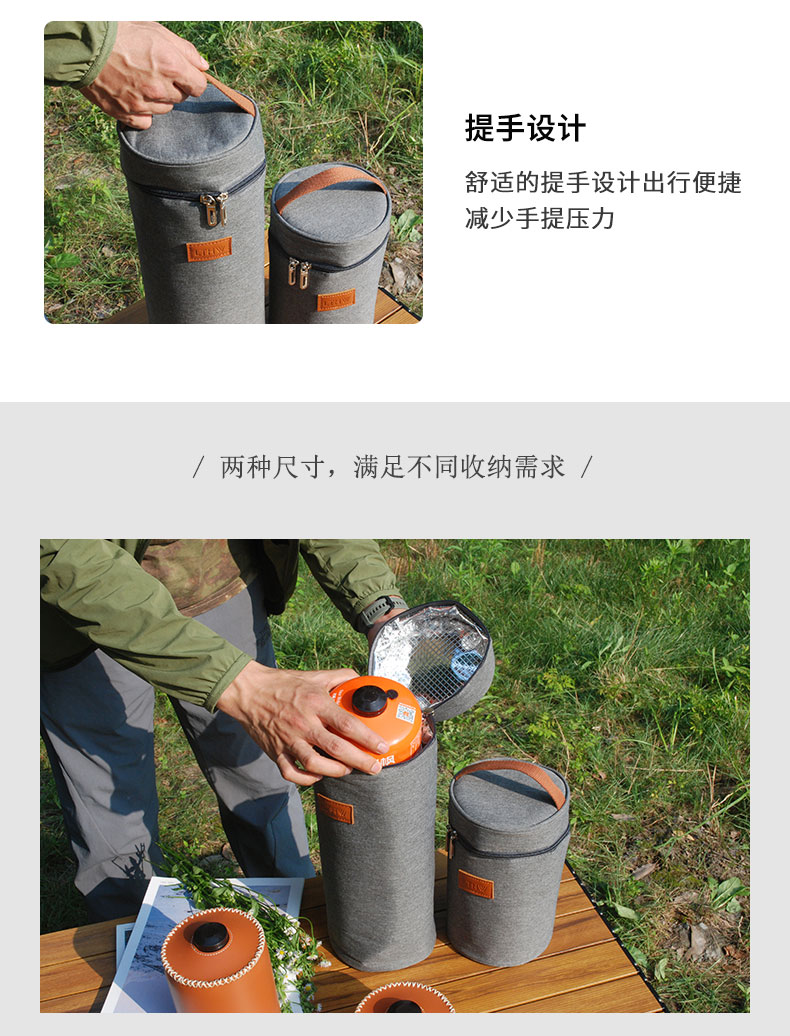 提手设计

舒适的提手设计出行便捷
减少手提压力

/ 两种尺寸，满足不同收纳需求 /