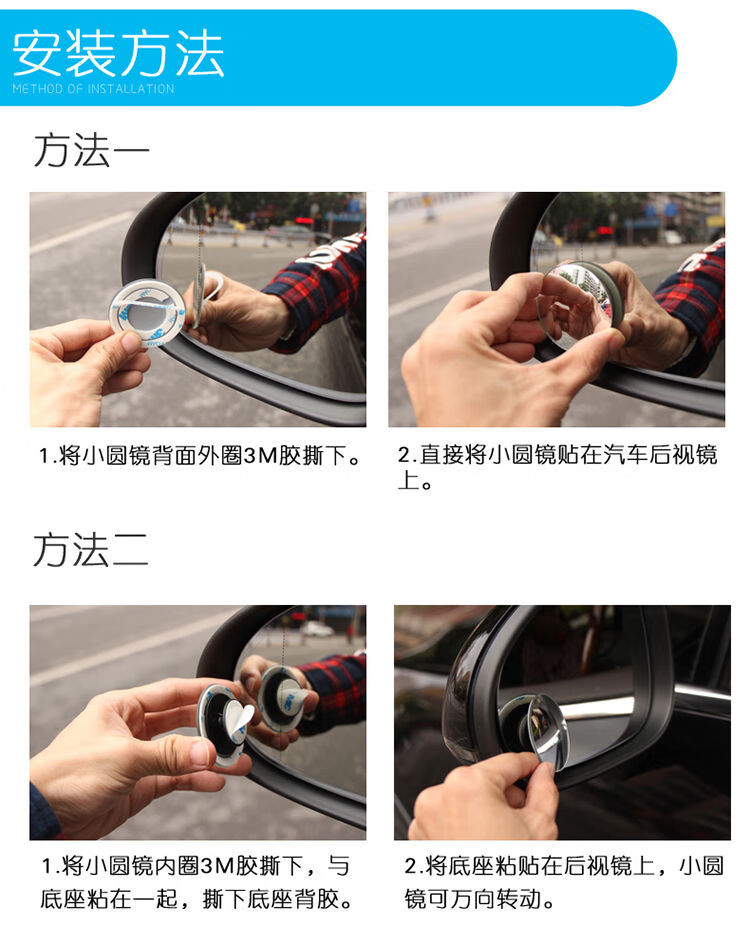 安装方法
METHOD OF INSTALLATION

方法一

1.将小圆镜背面外圈3M胶撕下。

2.直接将小圆镜贴在汽车后视镜上。

方法二

1.将小圆镜内圈3M胶撕下，与底座粘在一起，撕下底座背胶。

2.将底座粘贴在后视镜上，小圆镜可万向转动。