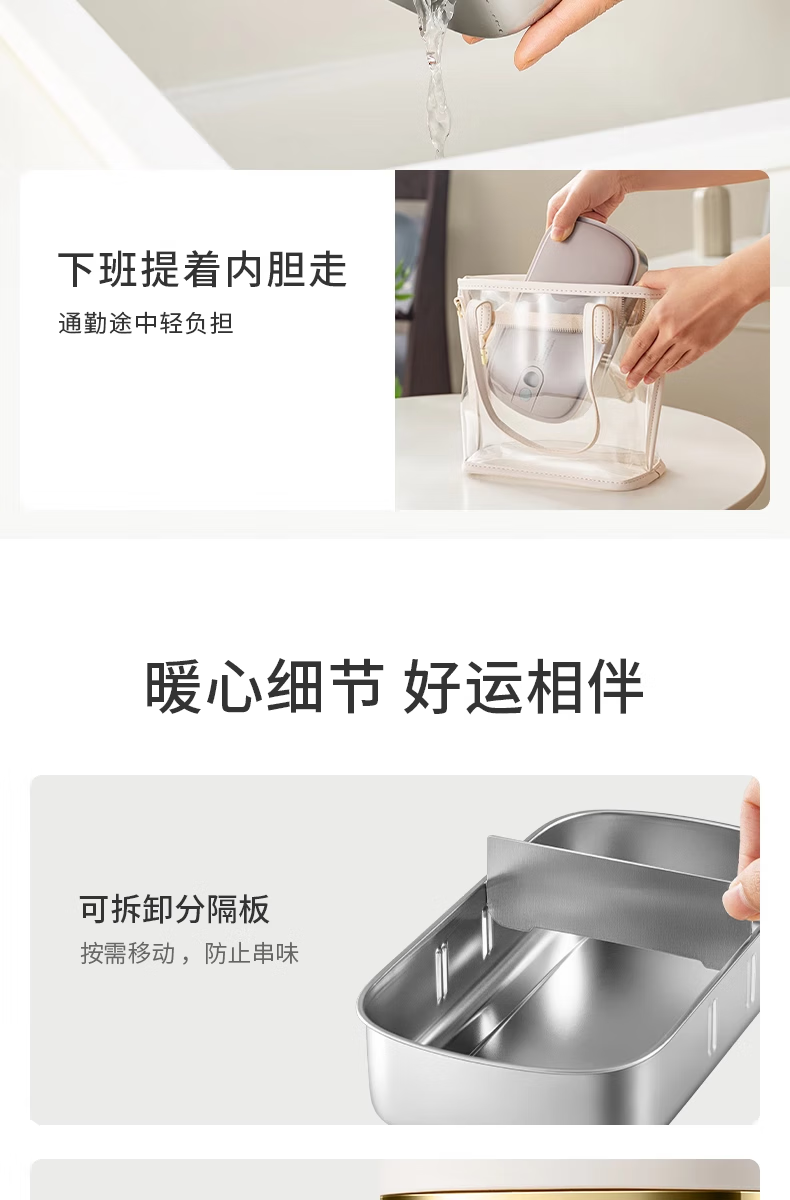 下班提着内胆走
通勤途中轻负担

暖心细节 好运相伴

可拆卸分隔板
按需移动，防止串味